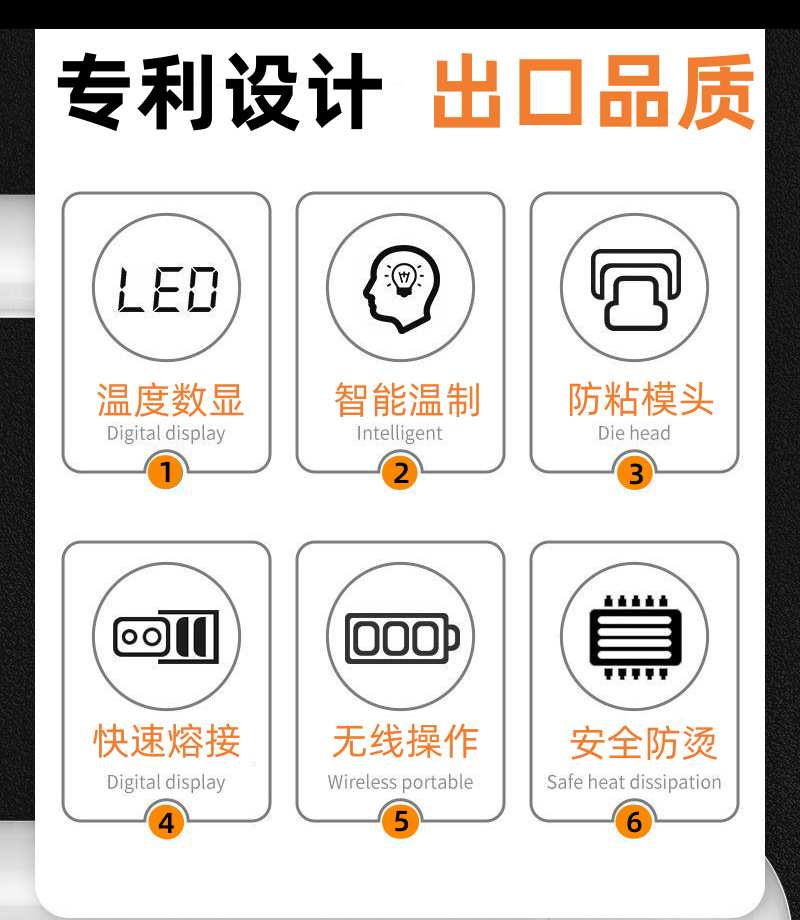 专利设计 出口品质

LED

温度数显
Digital display
1

智能温制
Intelligent
2

防粘模头
Die head
3

快速熔接
Digital display
4

无线操作
Wireless portable
5

安全防烫
Safe heat dissipation
6