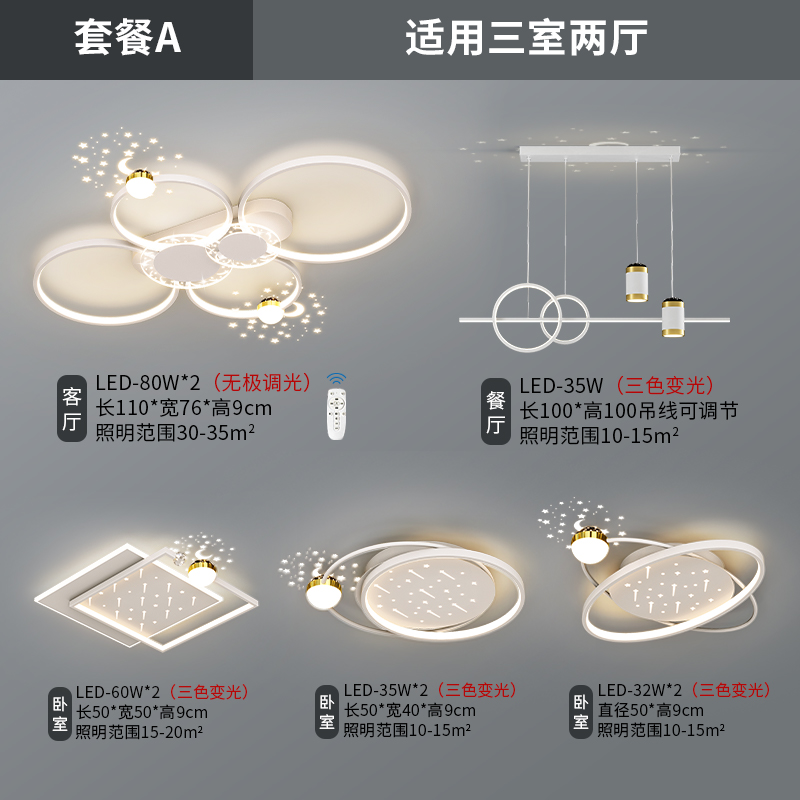 套餐A

适用三室两厅

客厅

LED-80W*2（无极调光）
长110*宽76*高9cm
照明范围30-35m²

餐厅

LED-35W（三色变光）
长100*高100吊线可调节
照明范围10-15m²

卧室

LED-60W*2（三色变光）
长50*宽50*高9cm
照明范围15-20m²

卧室

LED-35W*2（三色变光）
长50*宽40*高9cm
照明范围10-15m²

卧室

LED-32W*2（三色变光）
直径50*高9cm
照明范围10-15m²