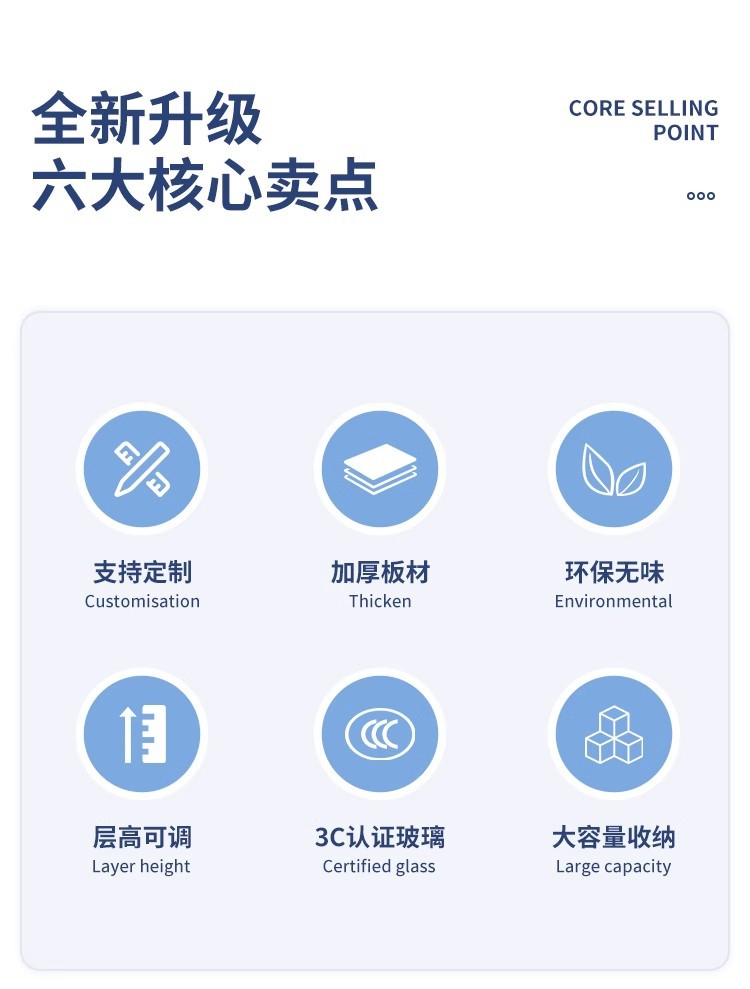 全新升级
六大核心卖点

CORE SELLING
POINT

支持定制
Customisation

加厚板材
Thicken

环保无味
Environmental

层高可调
Layer height

3C认证玻璃
Certified glass

大容量收纳
Large capacity