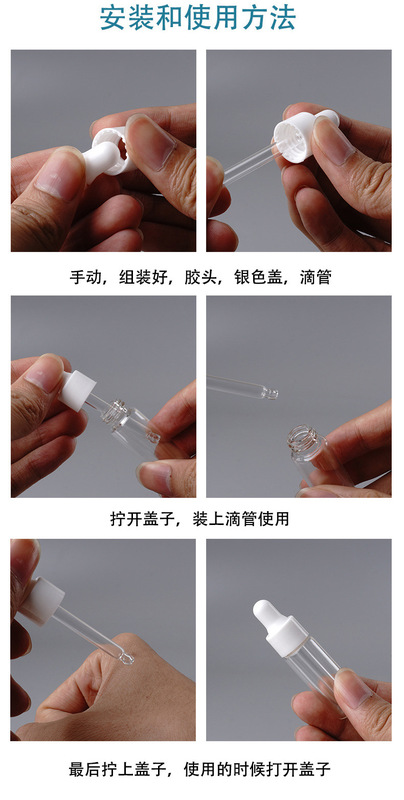 安装和使用方法

手动，组装好，胶头，银色盖，滴管

拧开盖子，装上滴管使用

最后拧上盖子，使用的时候打开盖子