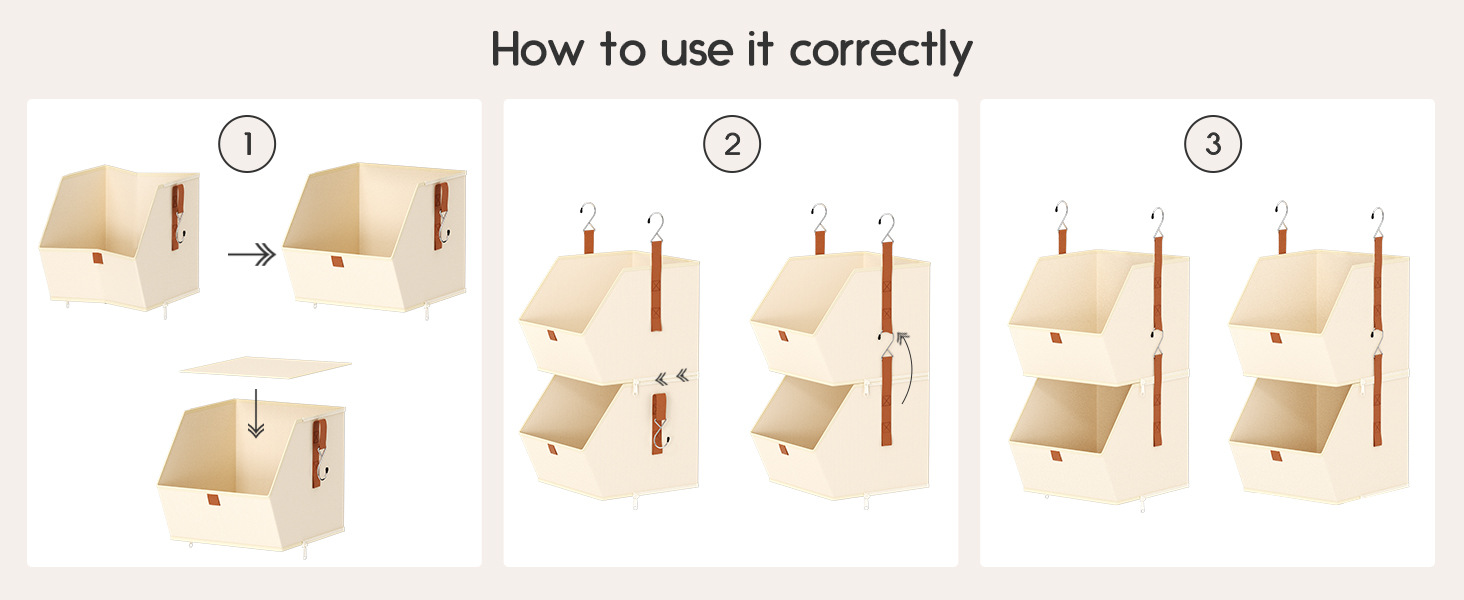 How to use it correctly

1

2

3