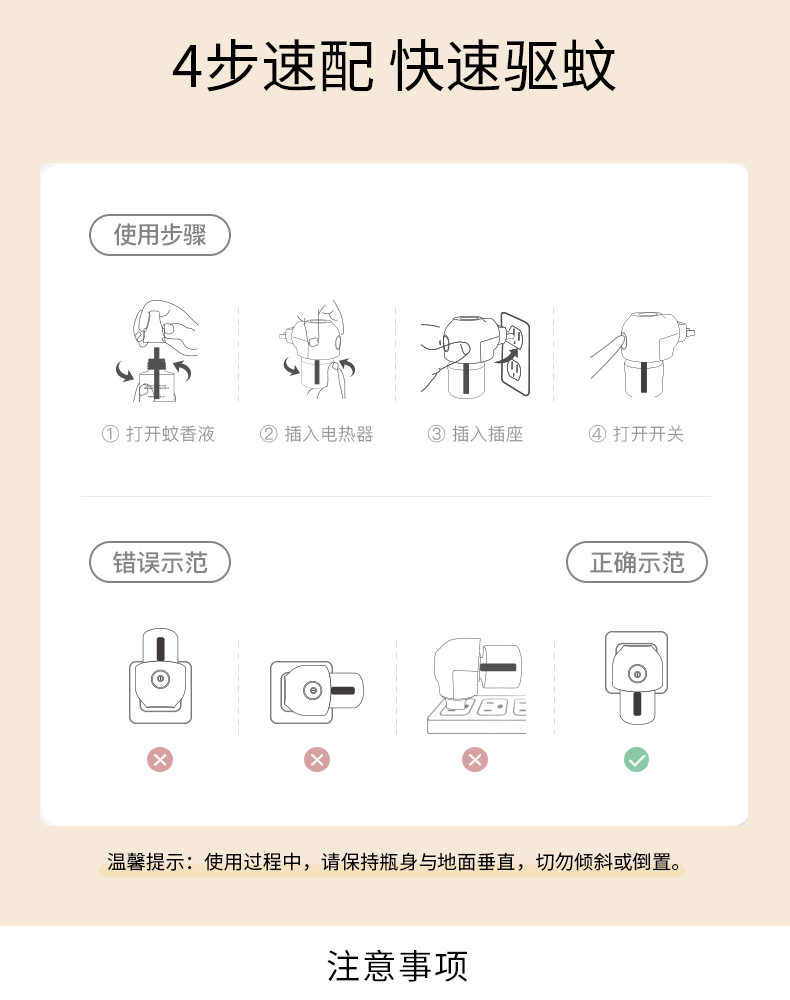 4步速配 快速驱蚊

使用步骤

① 打开蚊香液

② 插入电热器

③ 插入插座

④ 打开开关

错误示范

正确示范

温馨提示：使用过程中，请保持瓶身与地面垂直，切勿倾斜或倒置。

注意事项