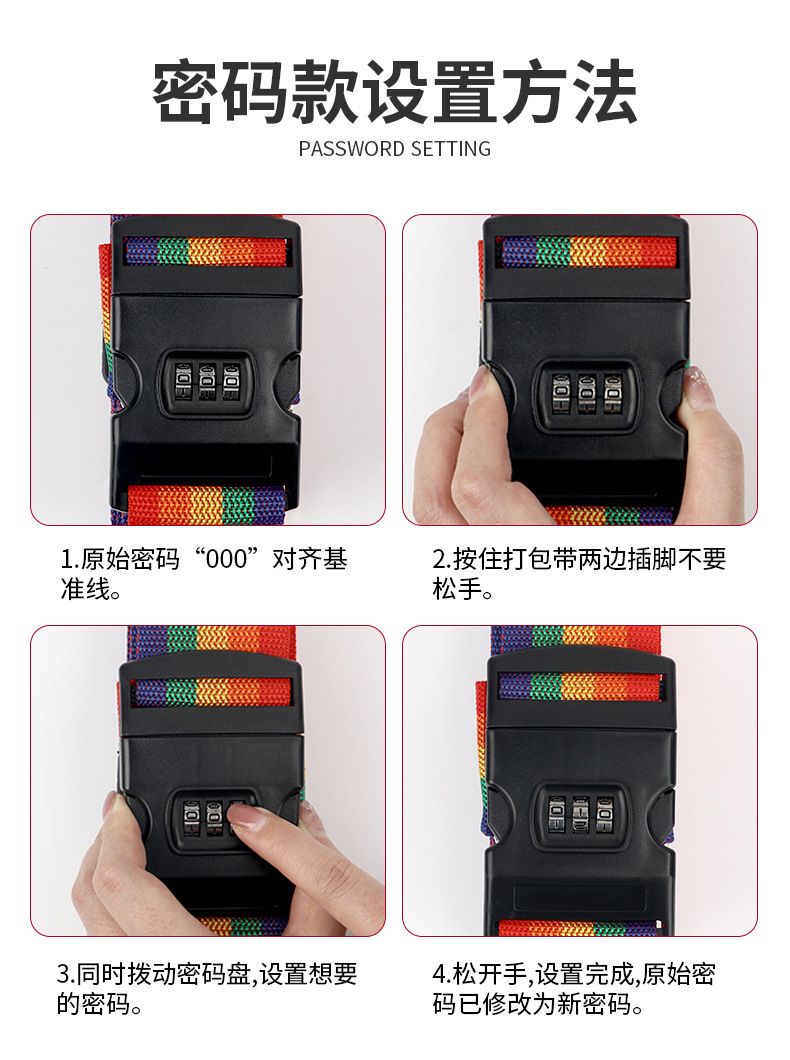 密码款设置方法
PASSWORD SETTING

1.原始密码“000”对齐基准线。

2.按住打包带两边插脚不要松手。

3.同时拨动密码盘,设置想要的密码。

4.松开手,设置完成,原始密码已修改为新密码。