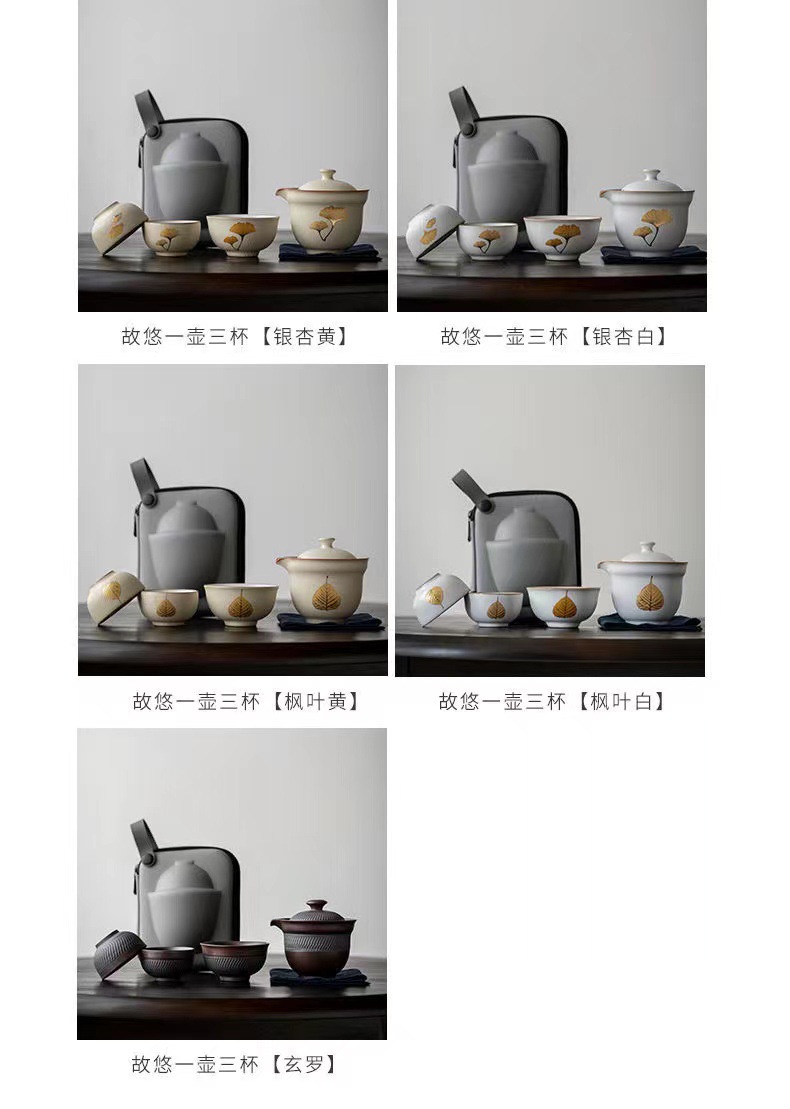 故悠一壶三杯【银杏黄】

故悠一壶三杯【银杏白】

故悠一壶三杯【枫叶黄】

故悠一壶三杯【枫叶白】

故悠一壶三杯【玄罗】