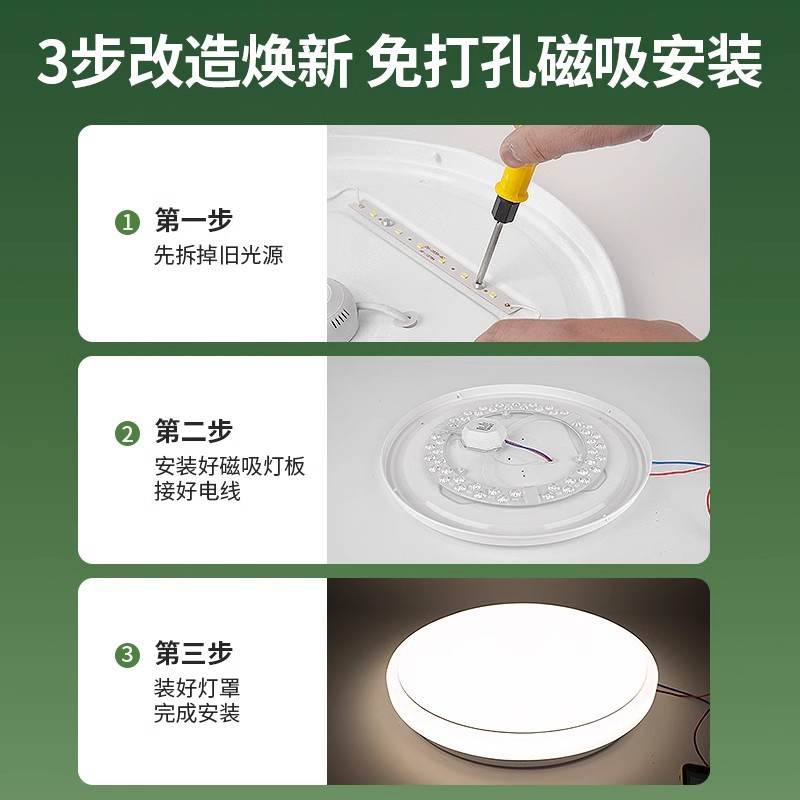 3步改造焕新 免打孔磁吸安装

1 第一步
先拆掉旧光源

2 第二步
安装好磁吸灯板
接好电线

3 第三步
装好灯罩
完成安装