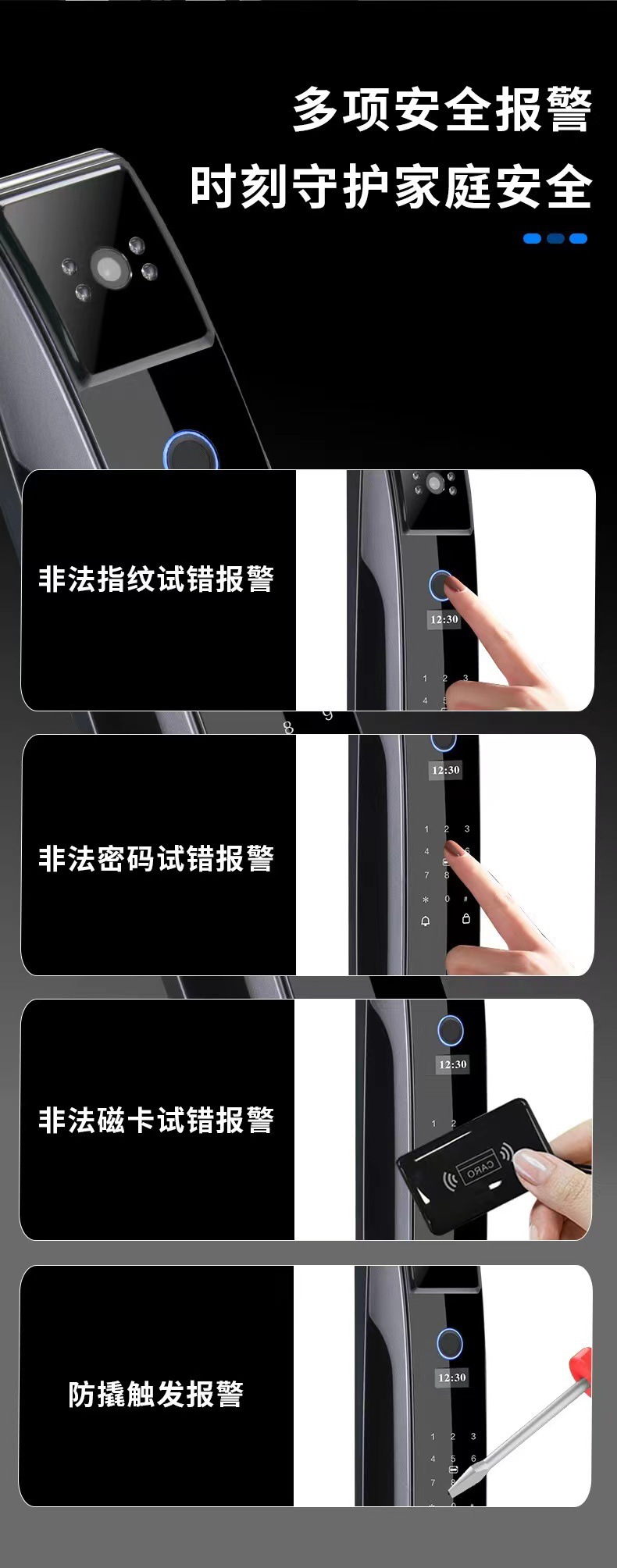 多项安全报警
时刻守护家庭安全

非法指纹试错报警

12:30
1 2 3
4 5

8 9

非法密码试错报警

12:30
1 2 3
4 6
7 8
* 0 #

非法磁卡试错报警

12:30
1 2
CARD

防撬触发报警

12:30
1 2 3
4 5 6
7 8