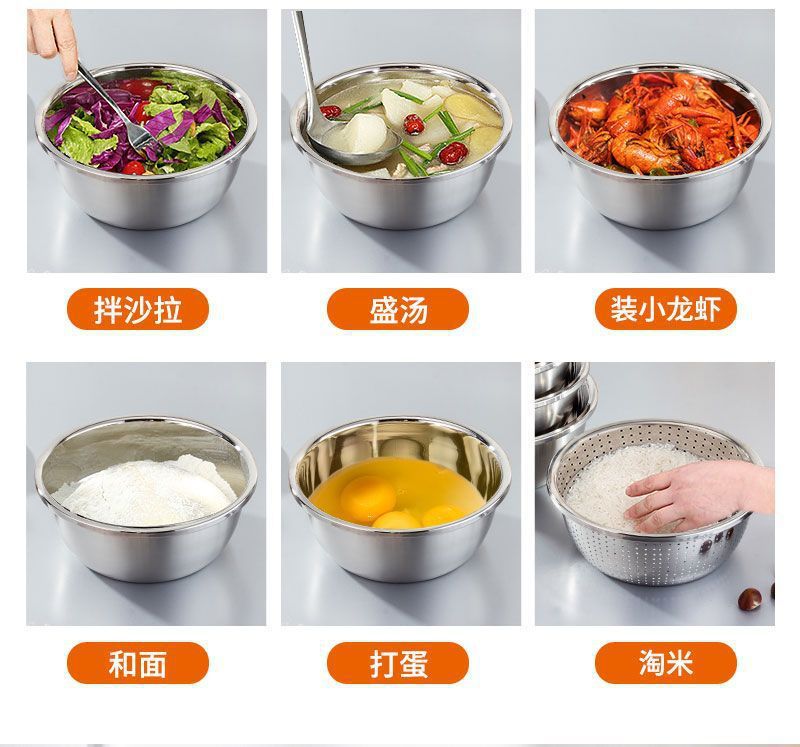 拌沙拉

盛汤

装小龙虾

和面

打蛋

淘米