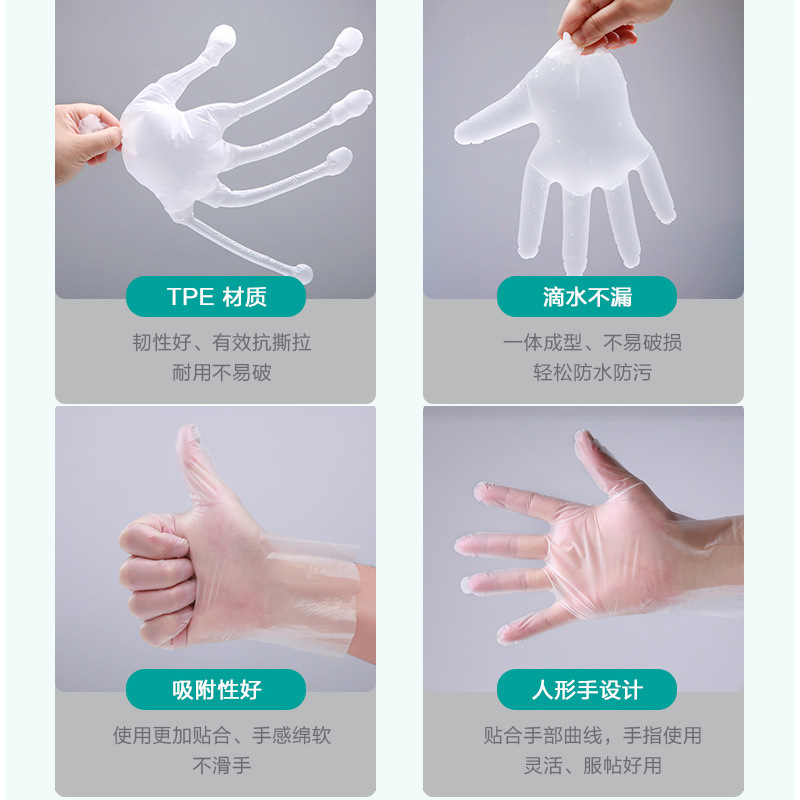 TPE 材质

韧性好、有效抗撕拉
耐用不易破

滴水不漏

一体成型、不易破损
轻松防水防污

吸附性好

使用更加贴合、手感绵软
不滑手

人形手设计

贴合手部曲线，手指使用
灵活、服帖好用