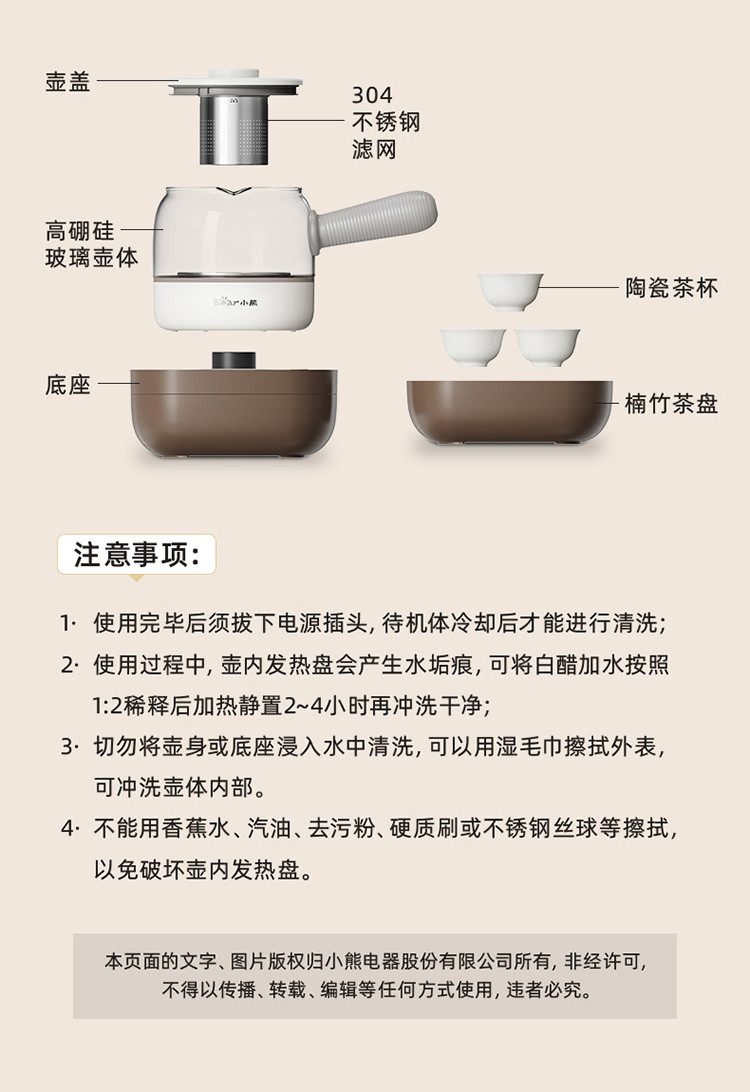 壶盖

304
不锈钢
滤网

高硼硅
玻璃壶体

Bear小熊

陶瓷茶杯

底座

楠竹茶盘

注意事项:

1· 使用完毕后须拔下电源插头, 待机体冷却后才能进行清洗;

2· 使用过程中, 壶内发热盘会产生水垢痕, 可将白醋加水按照1:2稀释后加热静置2~4小时再冲洗干净;

3· 切勿将壶身或底座浸入水中清洗, 可以用湿毛巾擦拭外表, 可冲洗壶体内部。

4· 不能用香蕉水、汽油、去污粉、硬质刷或不锈钢丝球等擦拭, 以免破坏壶内发热盘。

本页面的文字、图片版权归小熊电器股份有限公司所有, 非经许可, 不得以传播、转载、编辑等任何方式使用, 违者必究。