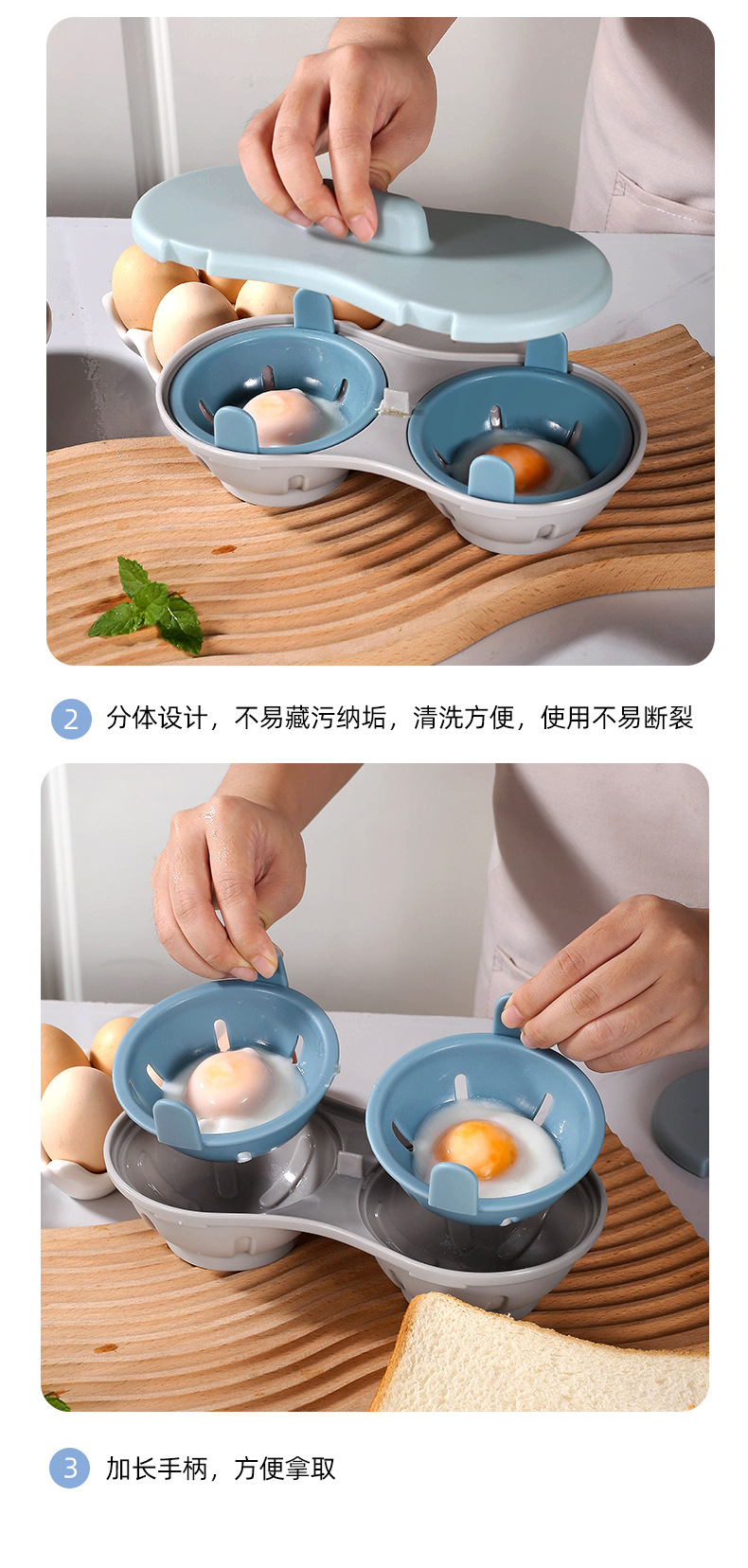 2 分体设计，不易藏污纳垢，清洗方便，使用不易断裂

3 加长手柄，方便拿取