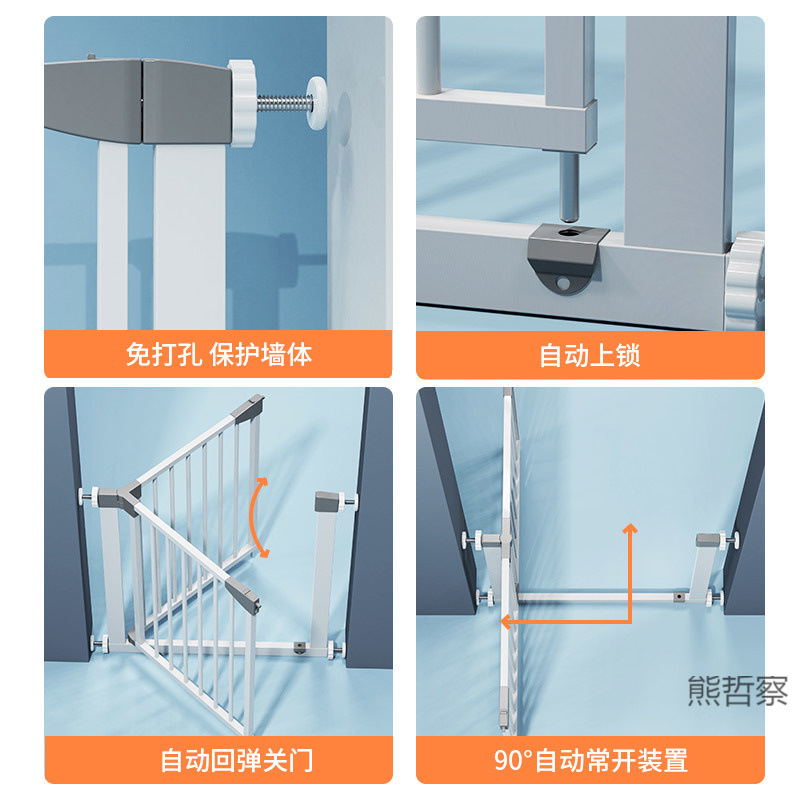 免打孔 保护墙体

自动上锁

自动回弹关门

90°自动常开装置

熊哲察