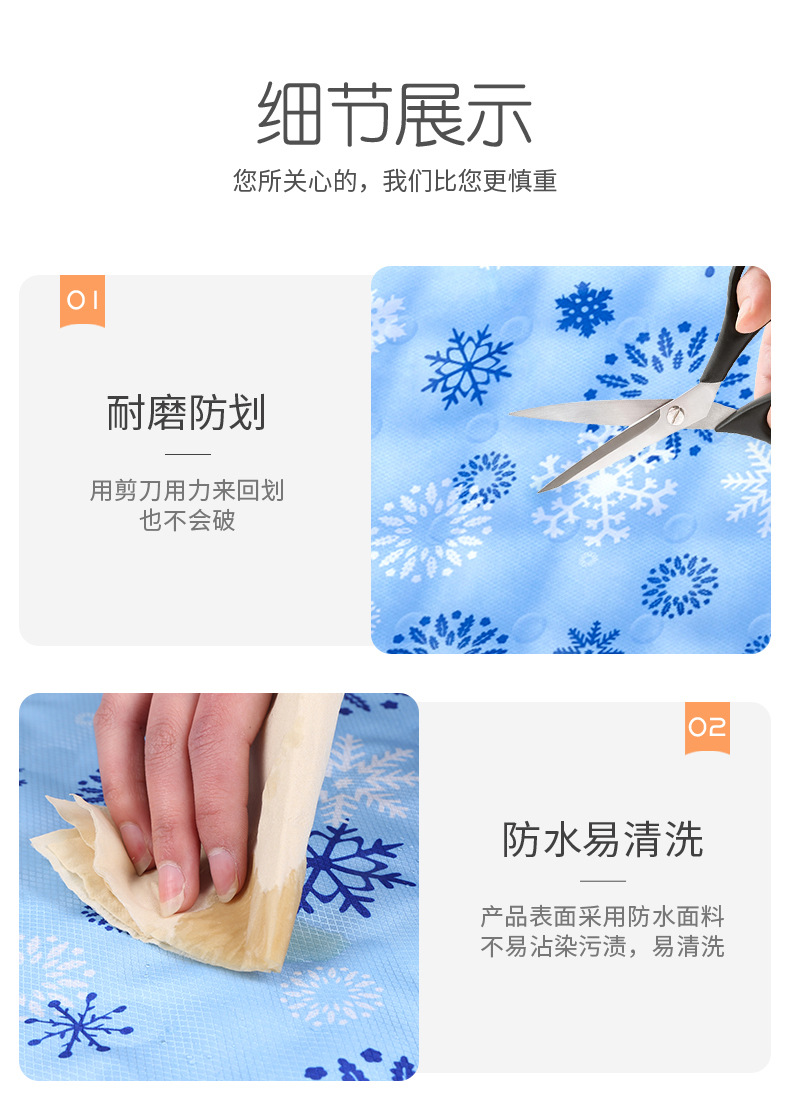 细节展示

您所关心的，我们比您更慎重

01

耐磨防划

用剪刀用力来回划
也不会破

02

防水易清洗

产品表面采用防水面料
不易沾染污渍，易清洗