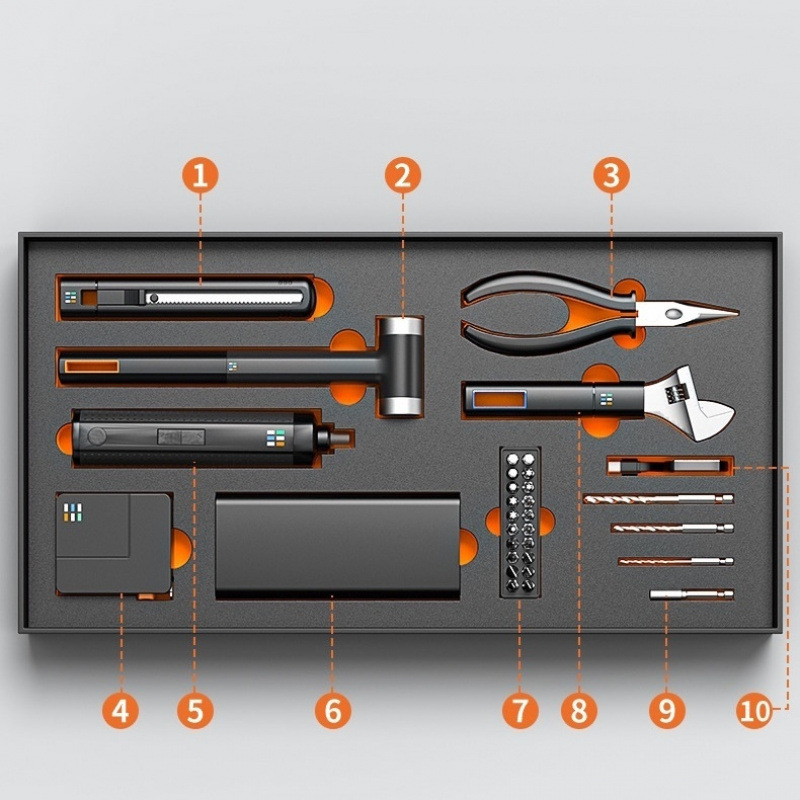 1
2
3
4
5
6
7
8
9
10