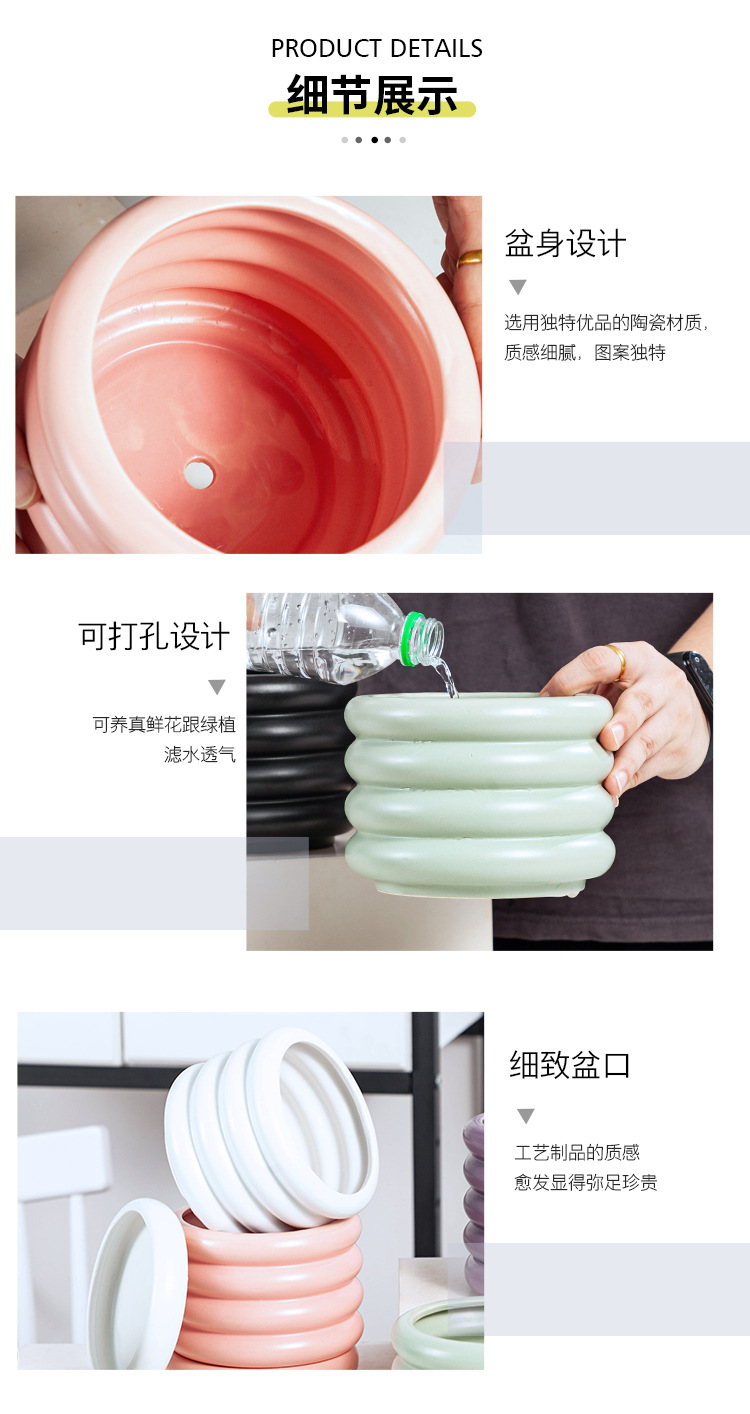 PRODUCT DETAILS
细节展示

盆身设计

选用独特优品的陶瓷材质，质感细腻，图案独特

可打孔设计

可养真鲜花跟绿植
滤水透气

细致盆口

工艺制品的质感
愈发显得弥足珍贵