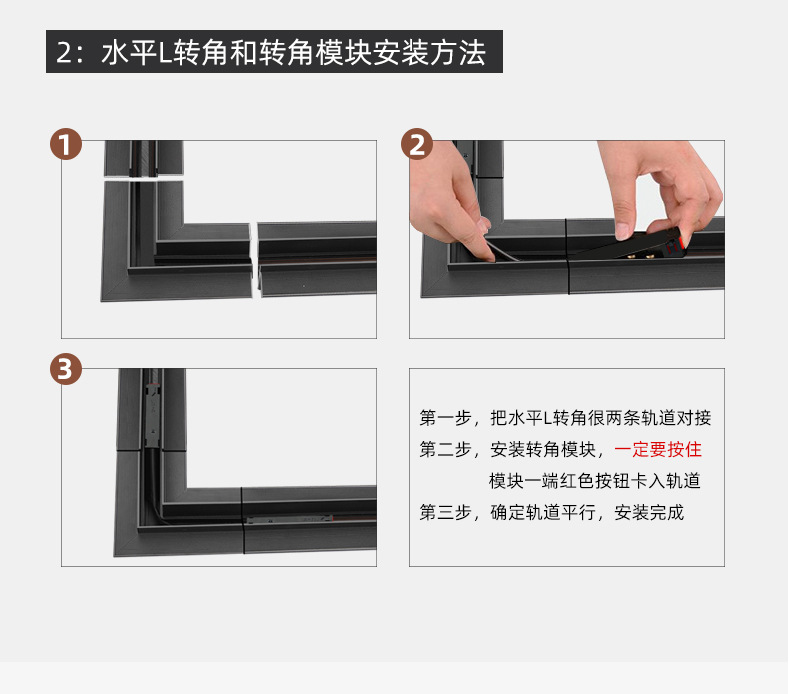 2：水平L转角和转角模块安装方法

1

2

3

第一步，把水平L转角很两条轨道对接
第二步，安装转角模块，一定要按住模块一端红色按钮卡入轨道
第三步，确定轨道平行，安装完成