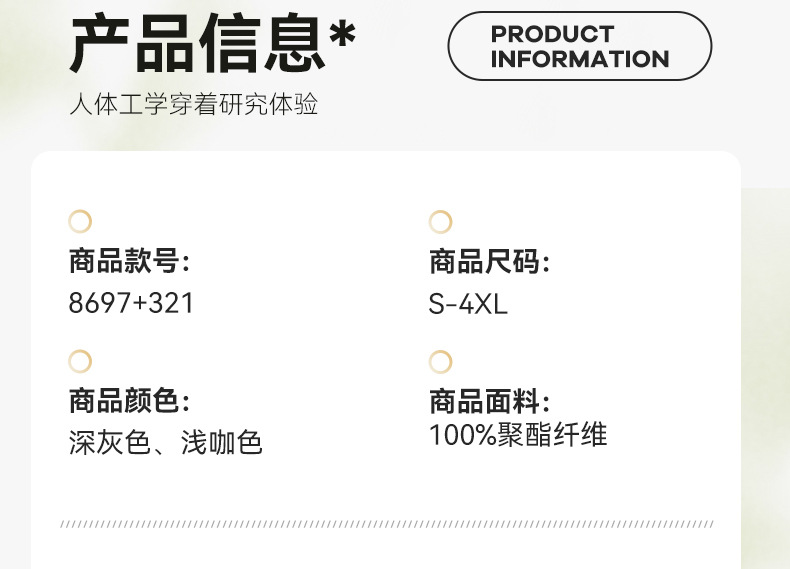 产品信息*

PRODUCT
INFORMATION

人体工学穿着研究体验

商品款号:
8697+321

商品颜色:
深灰色、浅咖色

商品尺码:
S-4XL

商品面料:
100%聚酯纤维