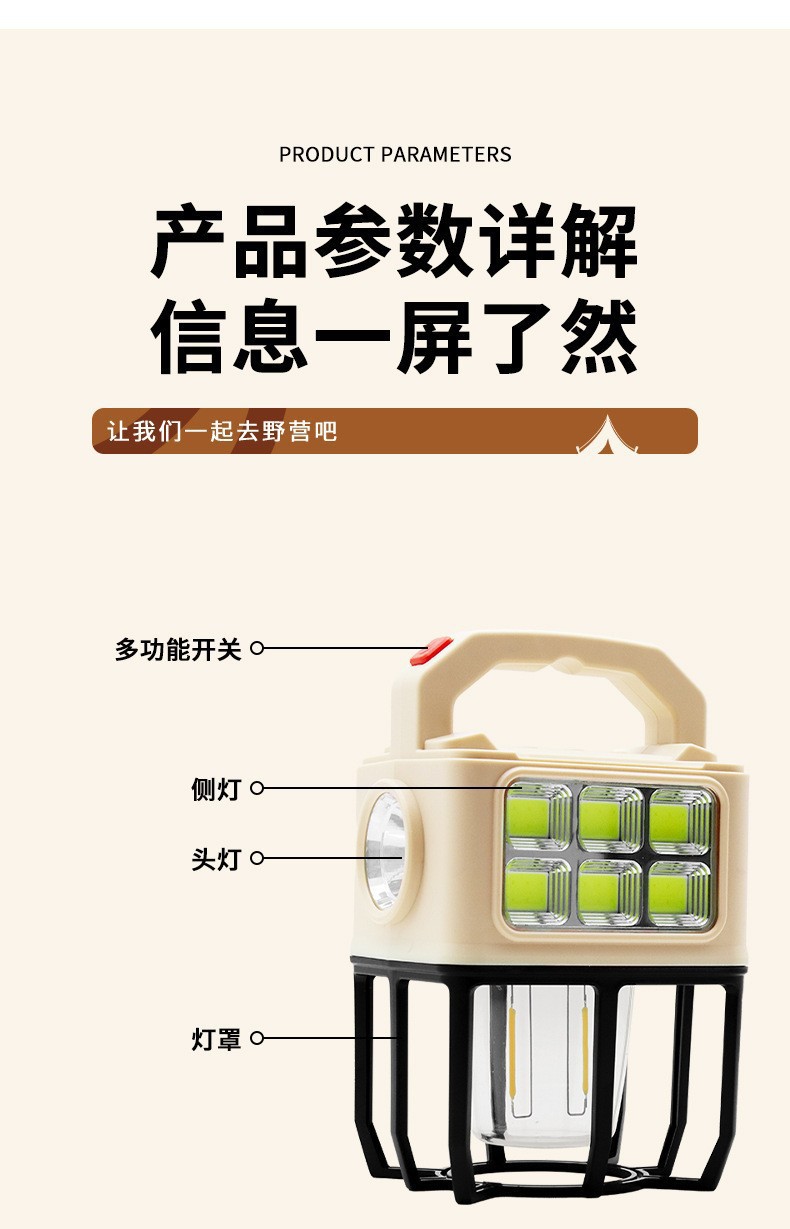 PRODUCT PARAMETERS

产品参数详解
信息一屏了然

让我们一起去野营吧

多功能开关

侧灯

头灯

灯罩