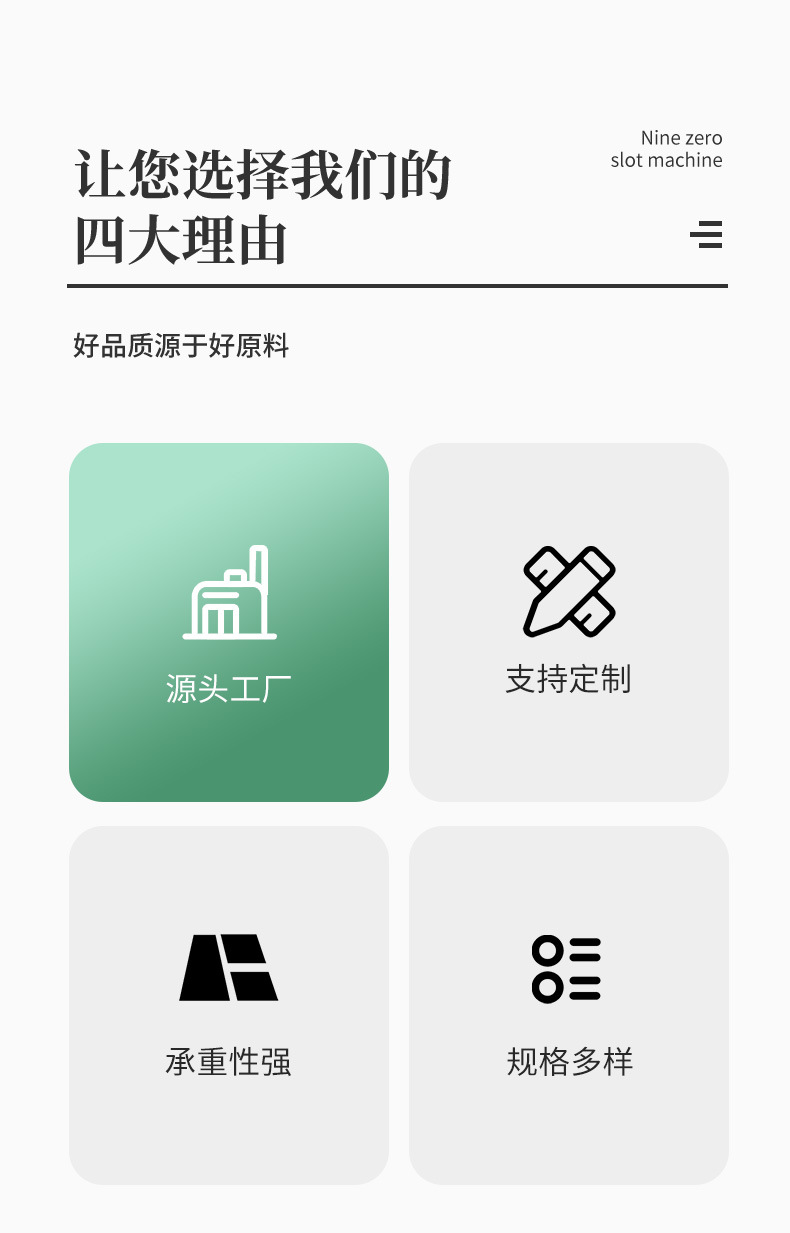 让您选择我们的
四大理由

Nine zero
slot machine

好品质源于好原料

源头工厂

支持定制

承重性强

规格多样