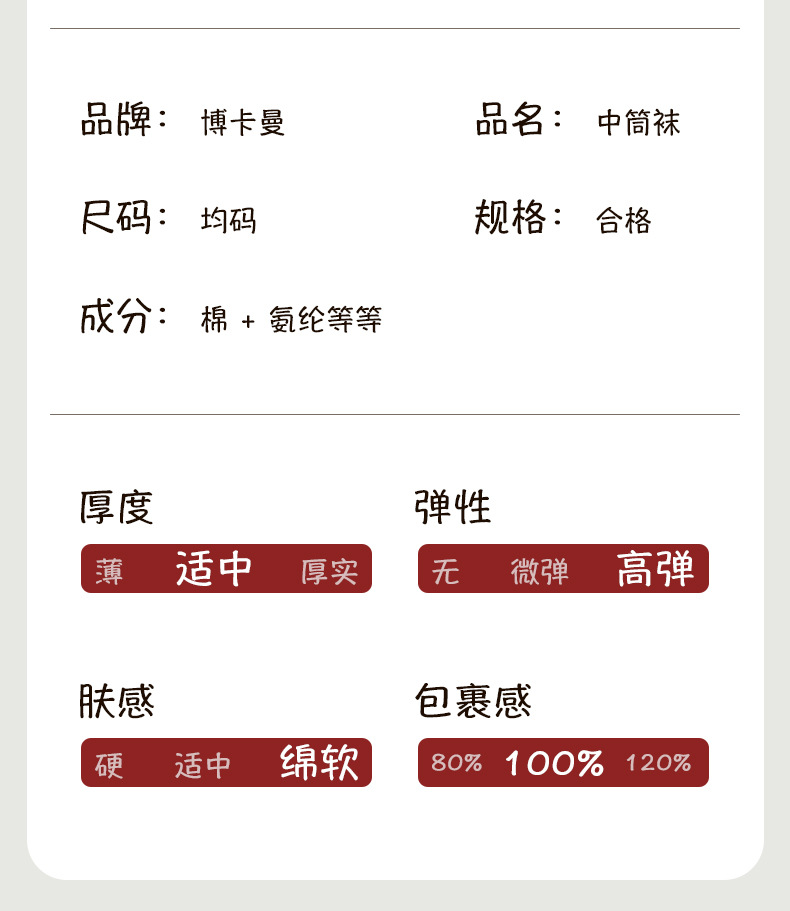 品牌： 博卡曼

品名： 中筒袜

尺码： 均码

规格： 合格

成分： 棉 + 氨纶等等

厚度

薄 适中 厚实

弹性

无 微弹 高弹

肤感

硬 适中 绵软

包裹感

80% 100% 120%