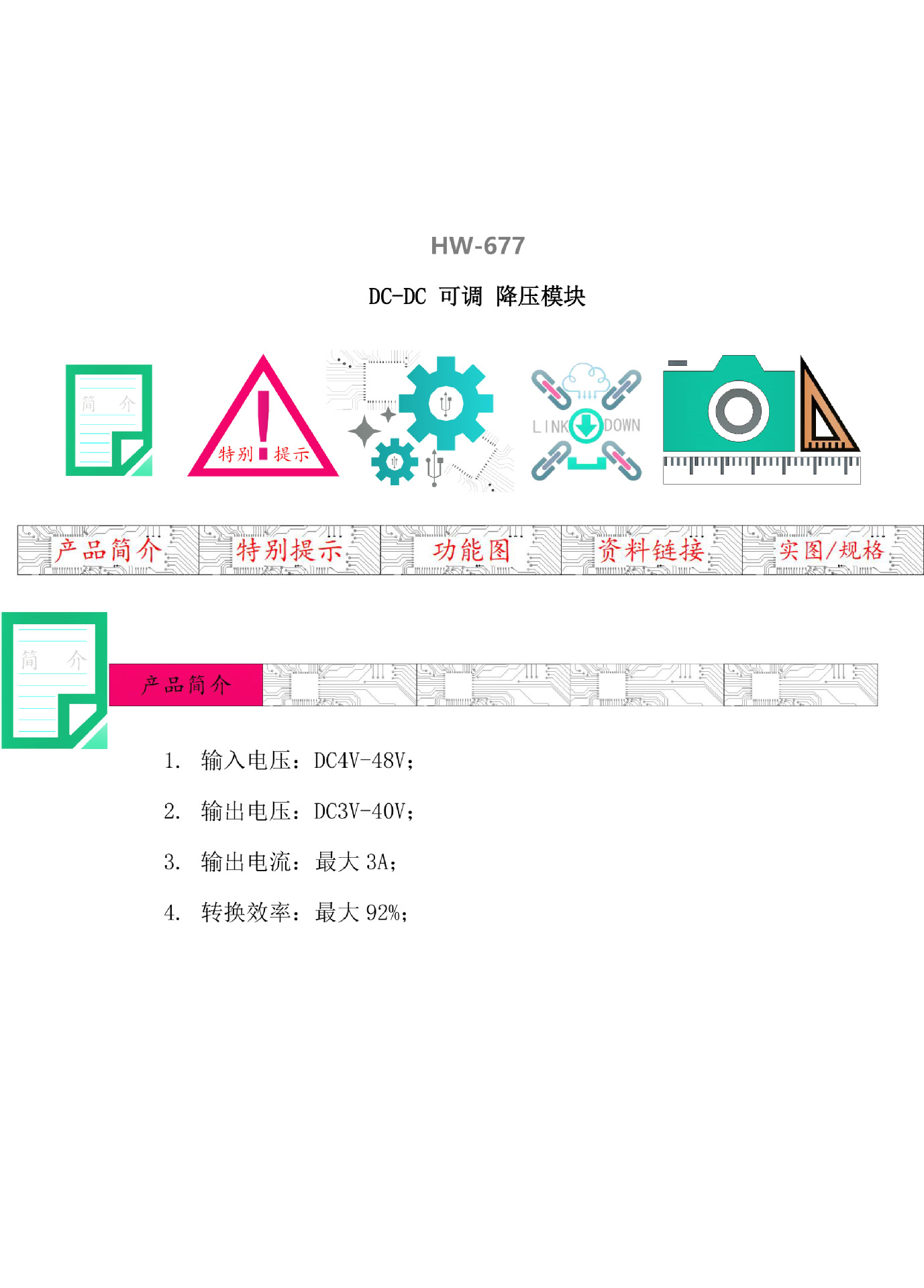 HW-677

DC-DC 可调 降压模块

简 介

特别 提示

LINK DOWN

产品简介 特别提示 功能图 资料链接 实图/规格

简 介

产品简介

1. 输入电压：DC4V-48V；

2. 输出电压：DC3V-40V；

3. 输出电流：最大 3A；

4. 转换效率：最大 92%；