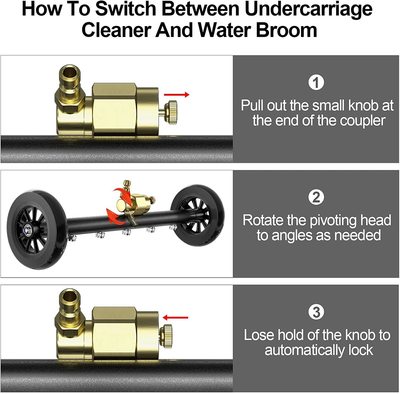 How To Switch Between Undercarriage Cleaner And Water Broom

1
Pull out the small knob at the end of the coupler

2
Rotate the pivoting head to angles as needed

3
Lose hold of the knob to automatically lock