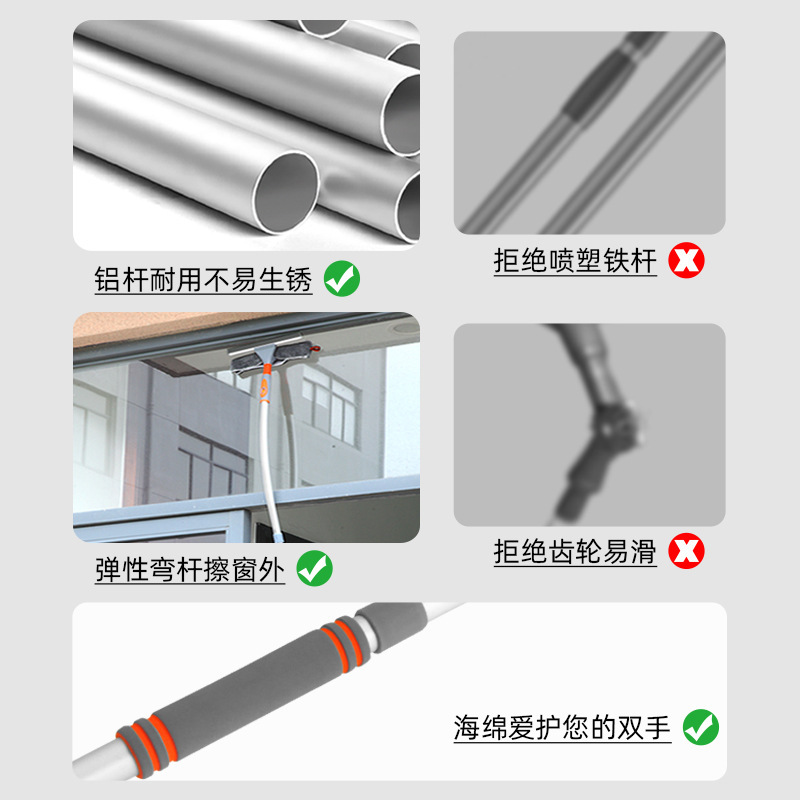 铝杆耐用不易生锈

拒绝喷塑铁杆

弹性弯杆擦窗外

拒绝齿轮易滑

海绵爱护您的双手