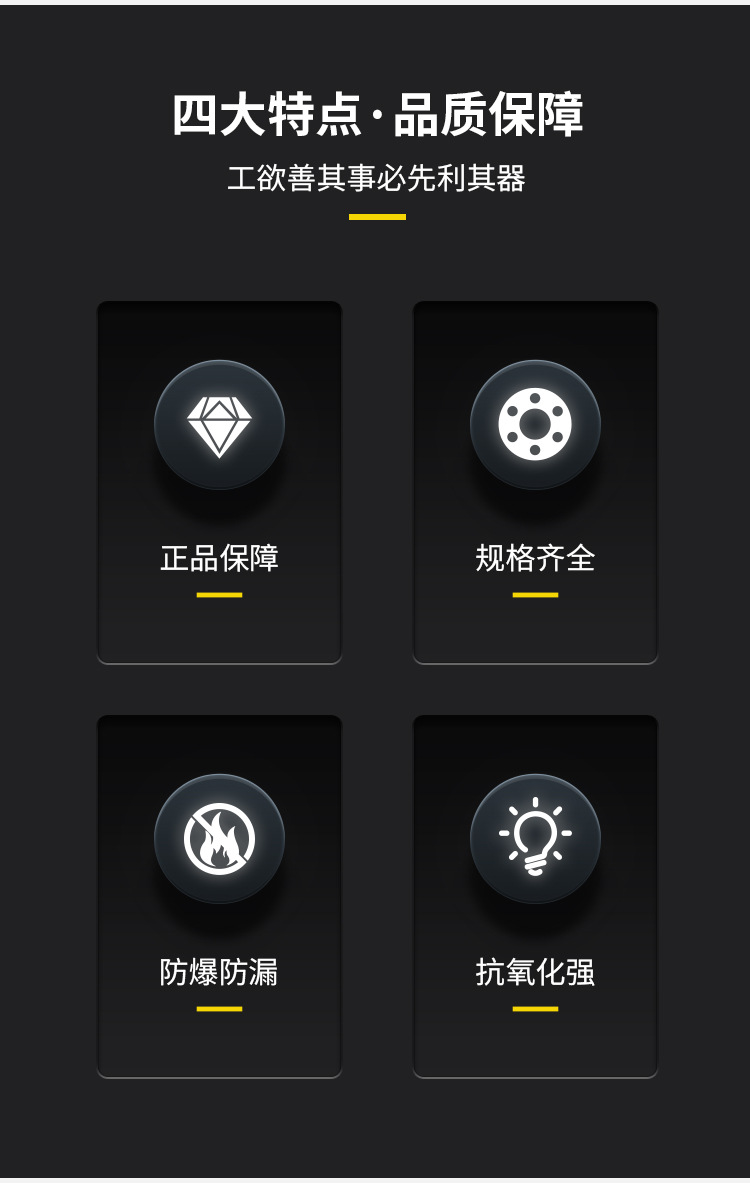 四大特点·品质保障

工欲善其事必先利其器

正品保障

规格齐全

防爆防漏

抗氧化强