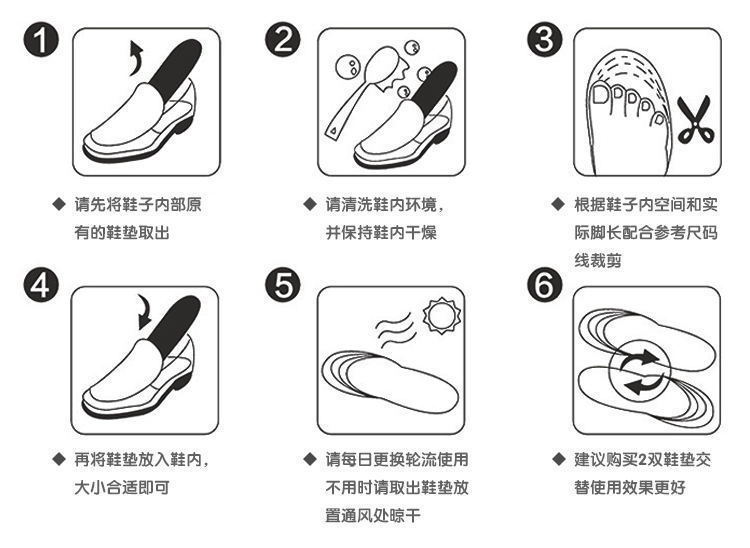 1

◆ 请先将鞋子内部原有的鞋垫取出

2

◆ 请清洗鞋内环境，并保持鞋内干燥

3

◆ 根据鞋子内空间和实际脚长配合参考尺码线裁剪

4

◆ 再将鞋垫放入鞋内，大小合适即可

5

◆ 请每日更换轮流使用不用时请取出鞋垫放置通风处晾干

6

◆ 建议购买2双鞋垫交替使用效果更好