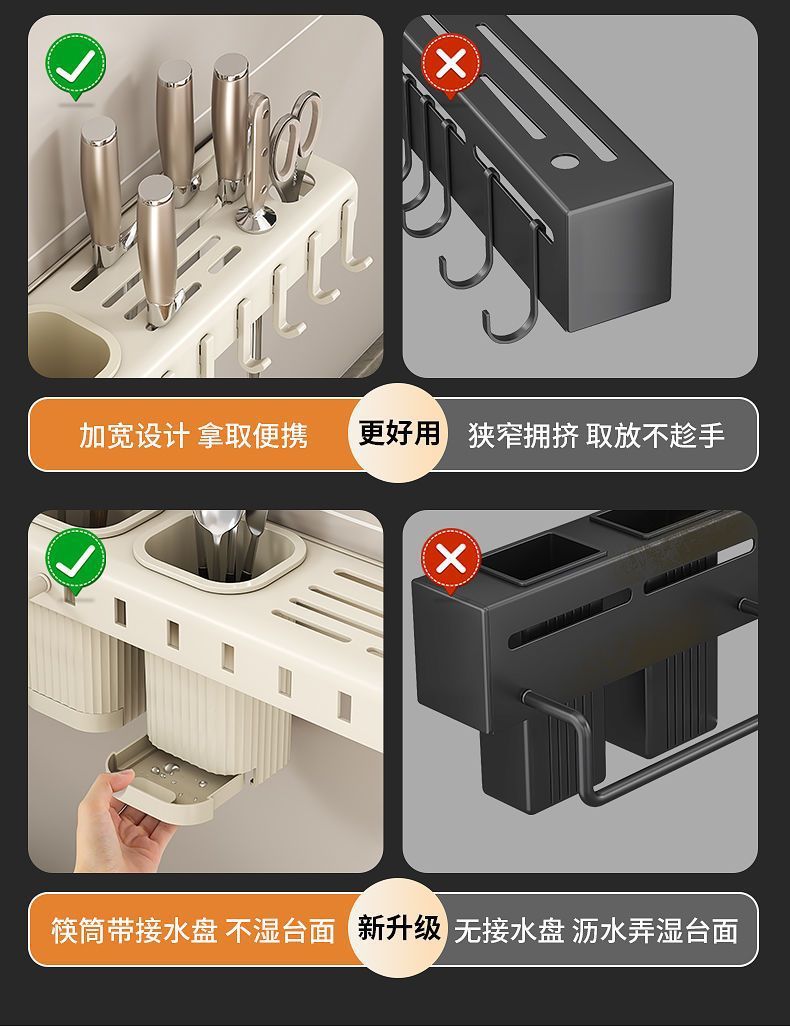 加宽设计 拿取便携

更好用

狭窄拥挤 取放不趁手

筷筒带接水盘 不湿台面

新升级

无接水盘 沥水弄湿台面