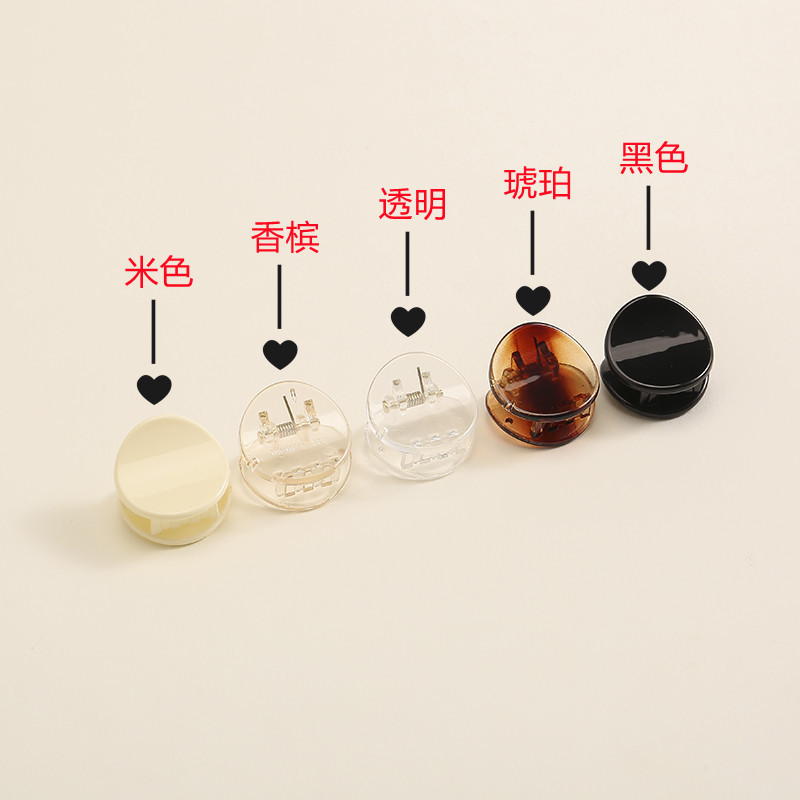 米色

香槟

透明

琥珀

黑色