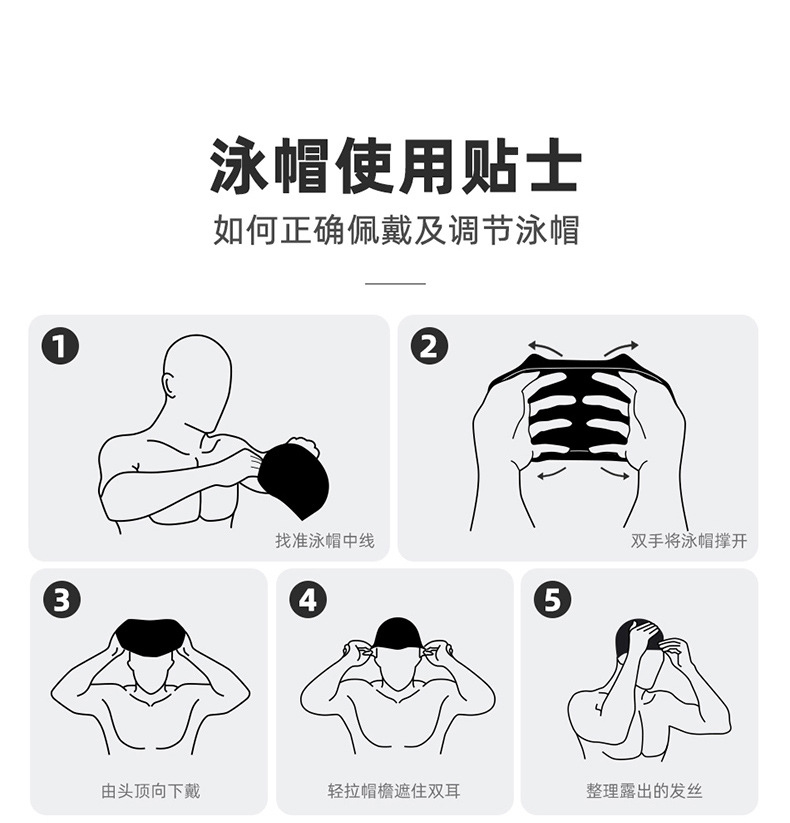 泳帽使用贴士

如何正确佩戴及调节泳帽

1

找准泳帽中线

2

双手将泳帽撑开

3

由头顶向下戴

4

轻拉帽檐遮住双耳

5

整理露出的发丝