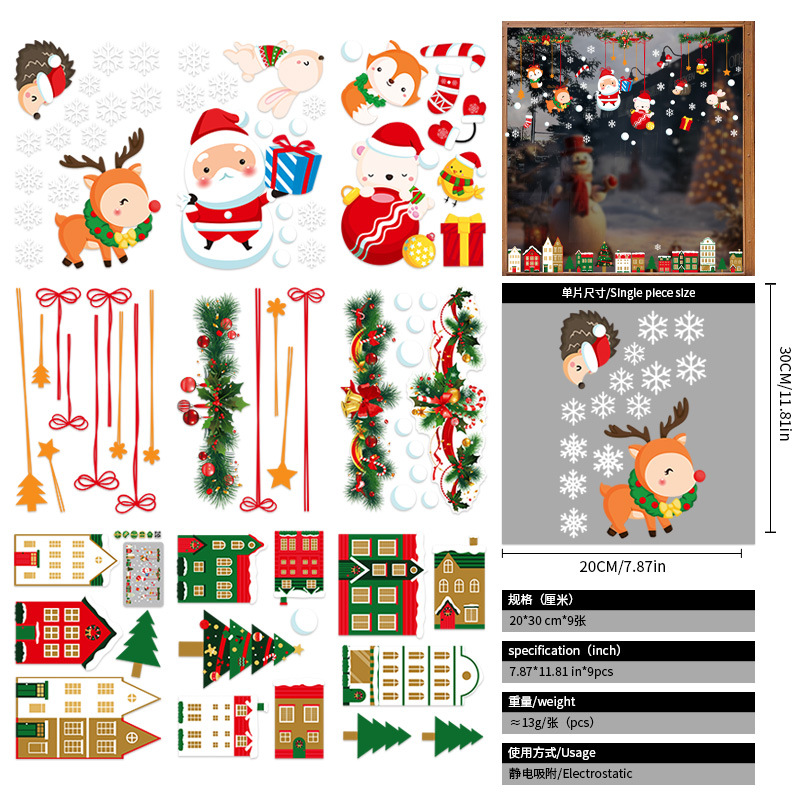 单片尺寸/Single piece size

30CM/11.81in

20CM/7.87in

规格（厘米）

20*30 cm*9张

specification（inch）

7.87*11.81 in*9pcs

重量/weight

≈13g/张（pcs）

使用方式/Usage

静电吸附/Electrostatic