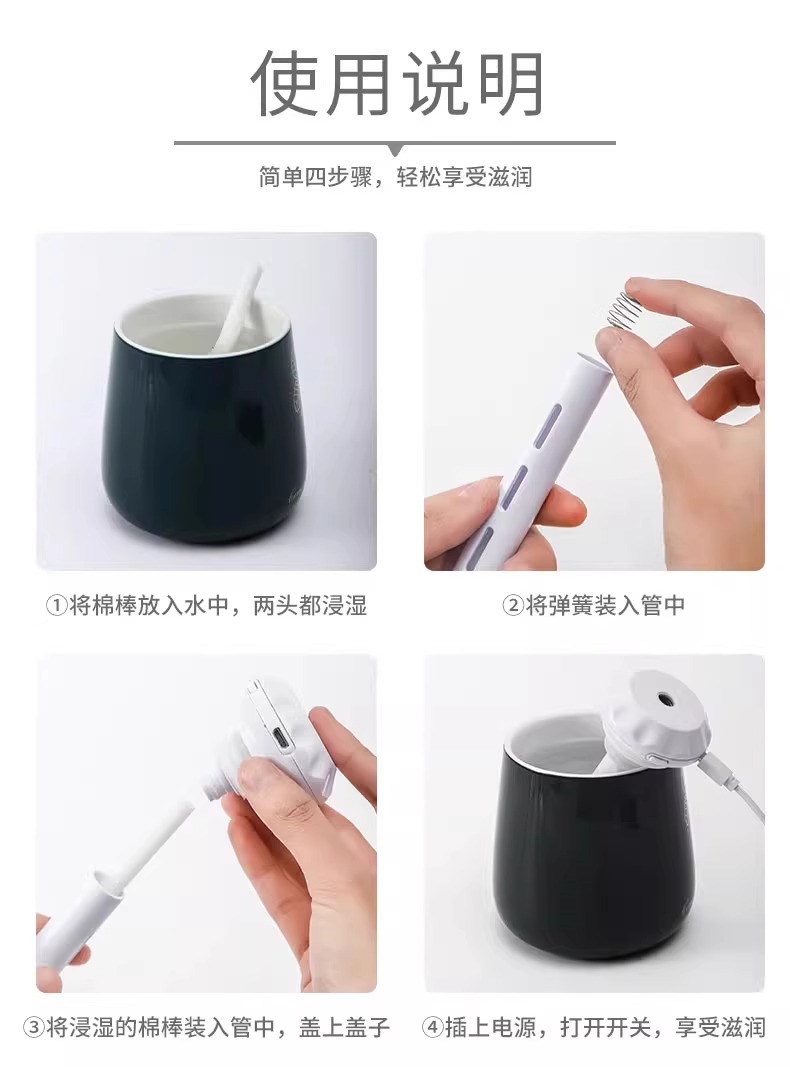 使用说明

简单四步骤，轻松享受滋润

①将棉棒放入水中，两头都浸湿

②将弹簧装入管中

③将浸湿的棉棒装入管中，盖上盖子

④插上电源，打开开关，享受滋润