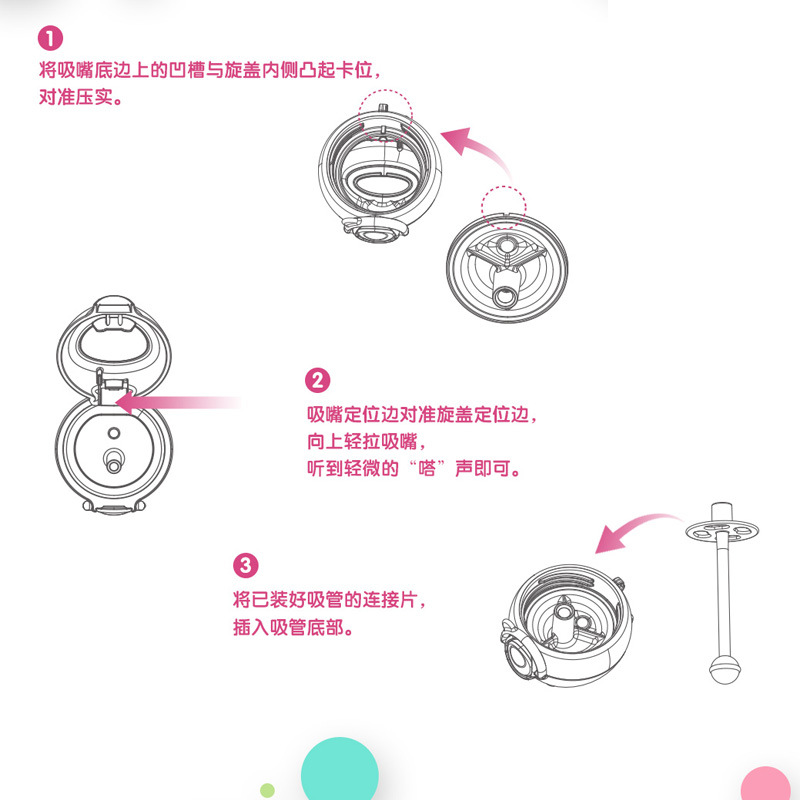 1
将吸嘴底边上的凹槽与旋盖内侧凸起卡位，对准压实。

2
吸嘴定位边对准旋盖定位边，向上轻拉吸嘴，听到轻微的“嗒”声即可。

3
将已装好吸管的连接片，插入吸管底部。