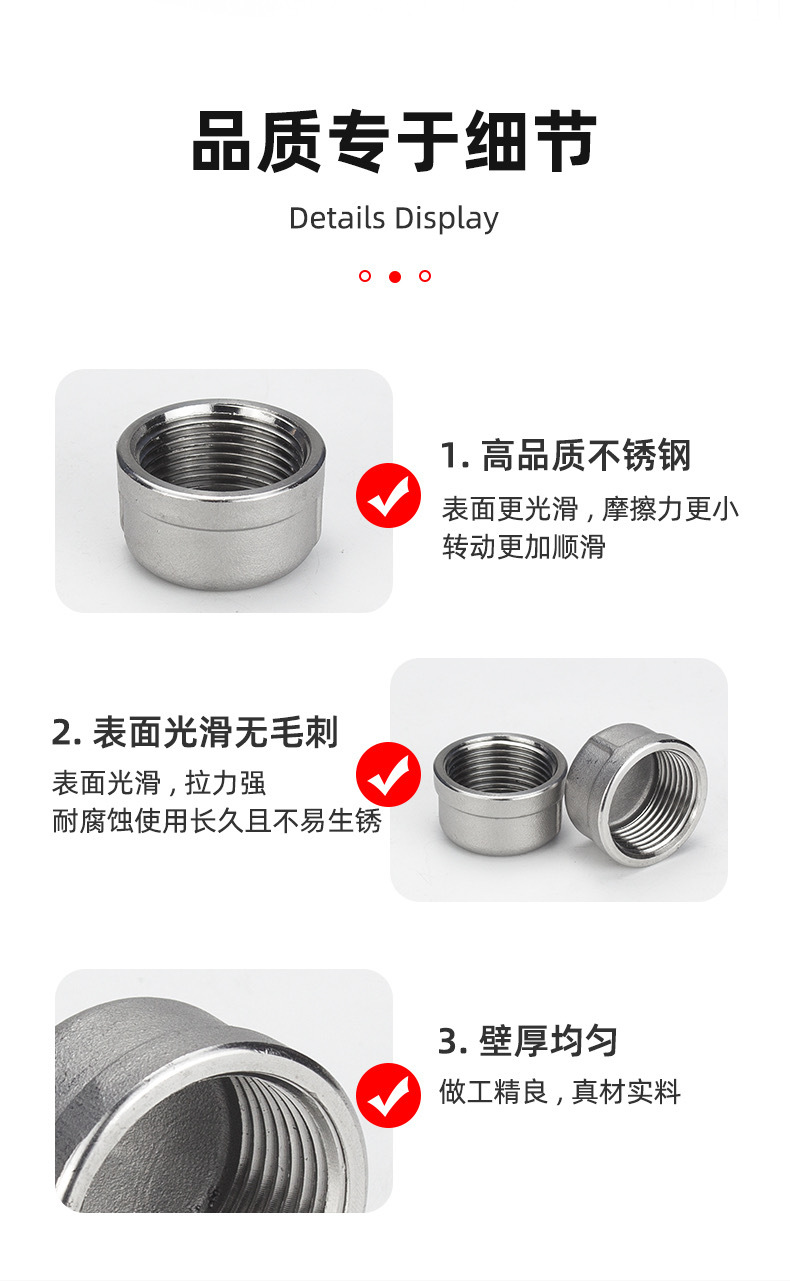 品质专于细节

Details Display

1. 高品质不锈钢

表面更光滑，摩擦力更小
转动更加顺滑

2. 表面光滑无毛刺

表面光滑，拉力强
耐腐蚀使用长久且不易生锈

3. 壁厚均匀

做工精良，真材实料