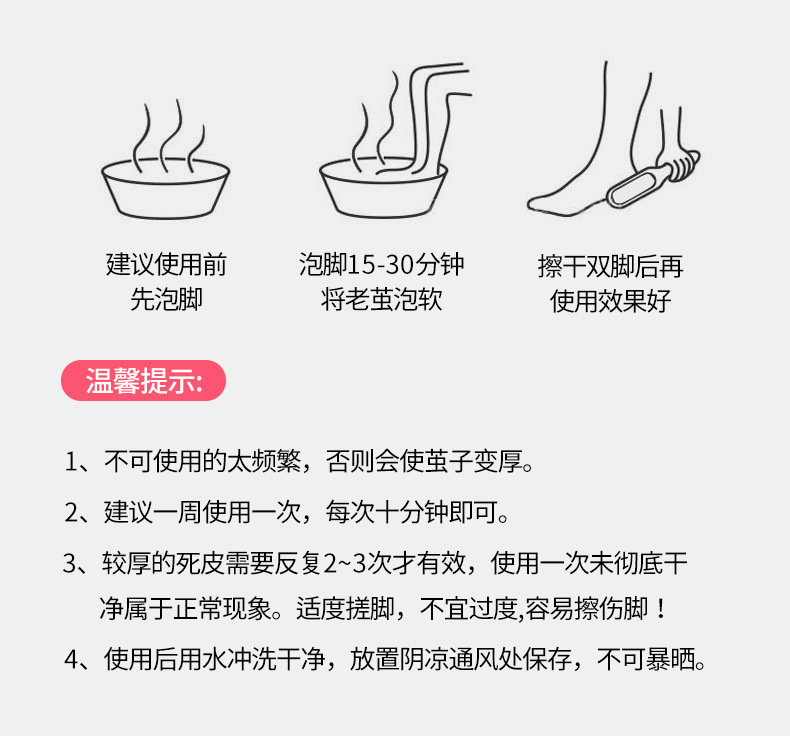 建议使用前
先泡脚

泡脚15-30分钟
将老茧泡软

擦干双脚后再
使用效果好

温馨提示:

1、不可使用的太频繁，否则会使茧子变厚。

2、建议一周使用一次，每次十分钟即可。

3、较厚的死皮需要反复2~3次才有效，使用一次未彻底干净属于正常现象。适度搓脚，不宜过度,容易擦伤脚！

4、使用后用水冲洗干净，放置阴凉通风处保存，不可暴晒。