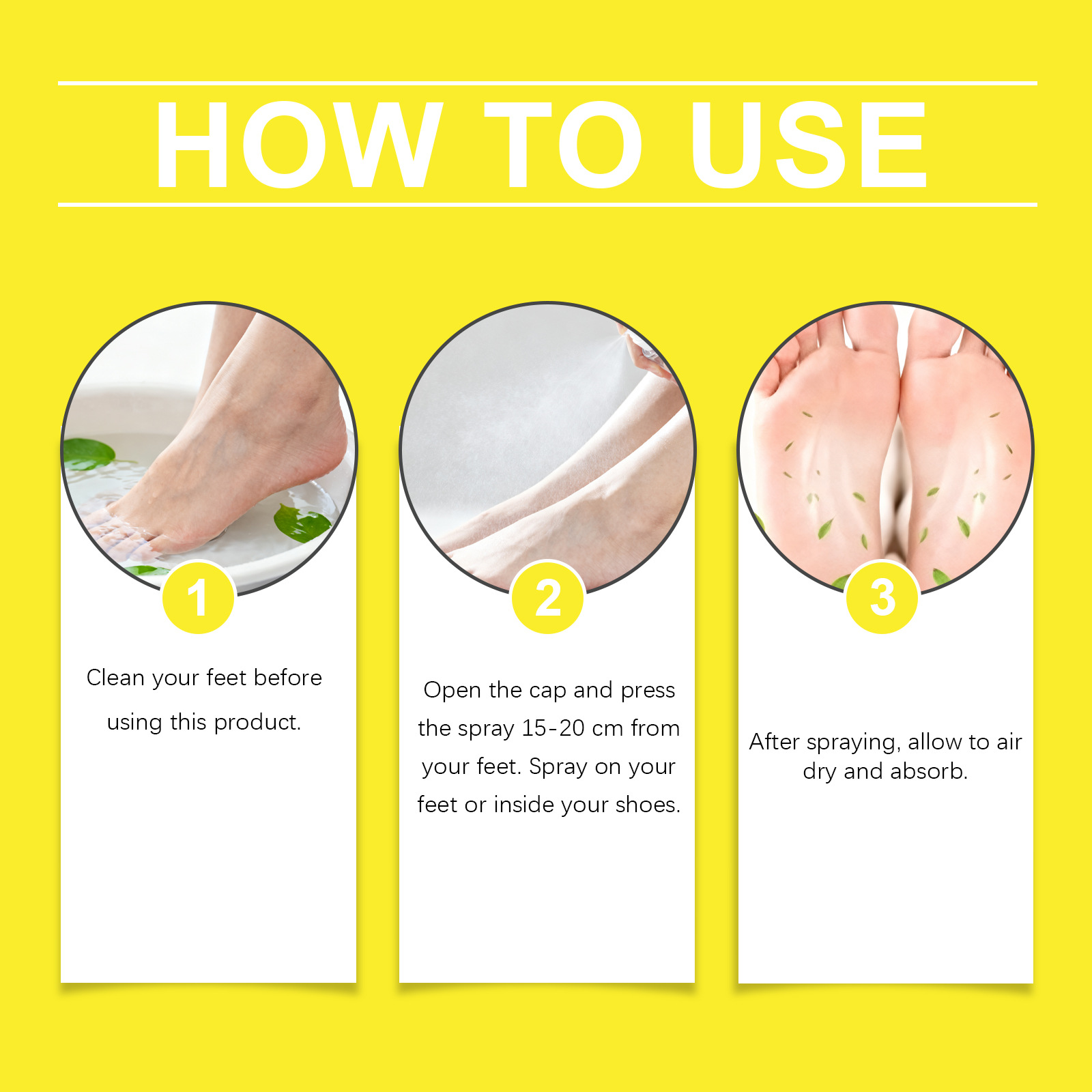 HOW TO USE

1

Clean your feet before using this product.

2

Open the cap and press the spray 15-20 cm from your feet. Spray on your feet or inside your shoes.

3

After spraying, allow to air dry and absorb.