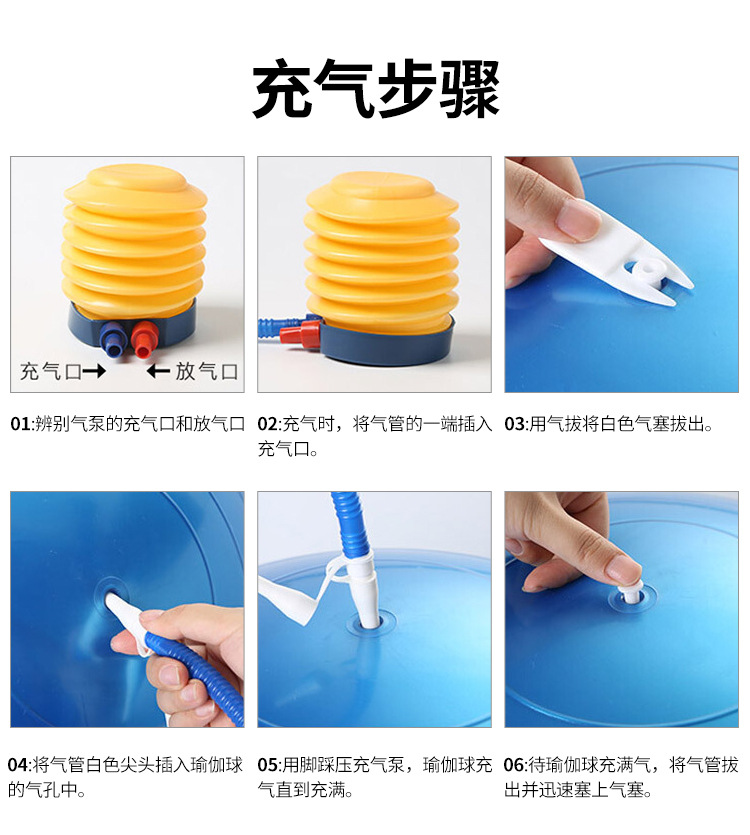 充气步骤

充气口→ ←放气口

01:辨别气泵的充气口和放气口

02:充气时，将气管的一端插入充气口。

03:用气拔将白色气塞拔出。

04:将气管白色尖头插入瑜伽球的气孔中。

05:用脚踩压充气泵，瑜伽球充气直到充满。

06:待瑜伽球充满气，将气管拔出并迅速塞上气塞。