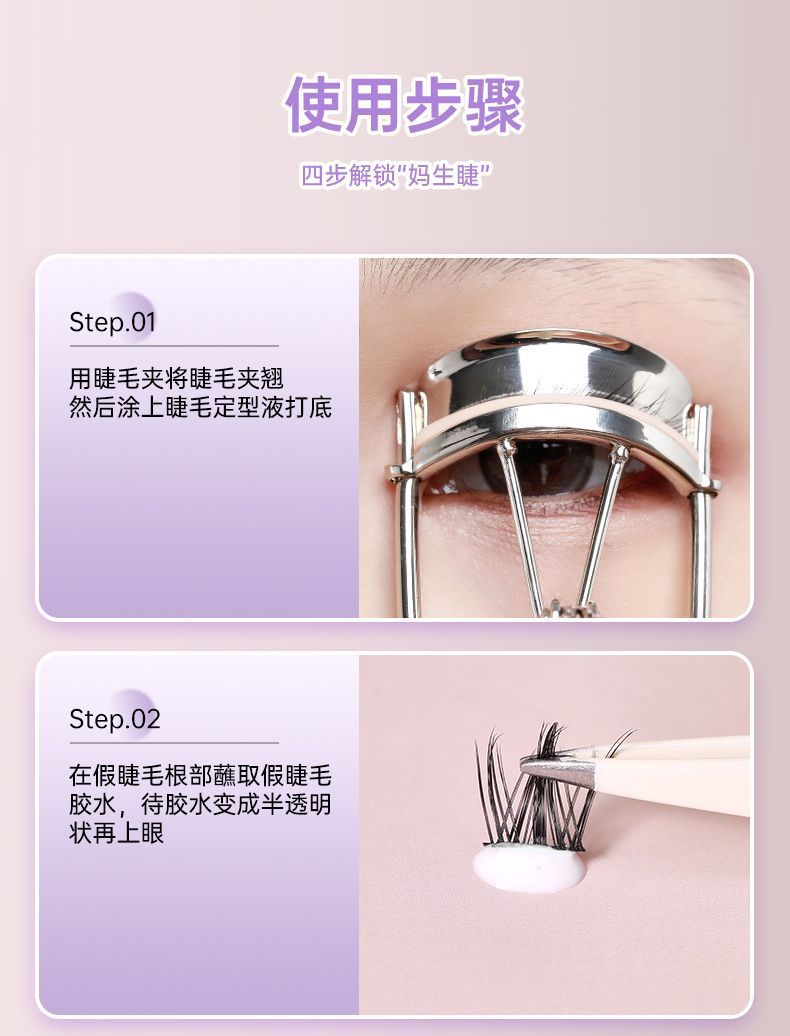 使用步骤

四步解锁"妈生睫"

Step.01

用睫毛夹将睫毛夹翘
然后涂上睫毛定型液打底

Step.02

在假睫毛根部蘸取假睫毛胶水，待胶水变成半透明状再上眼