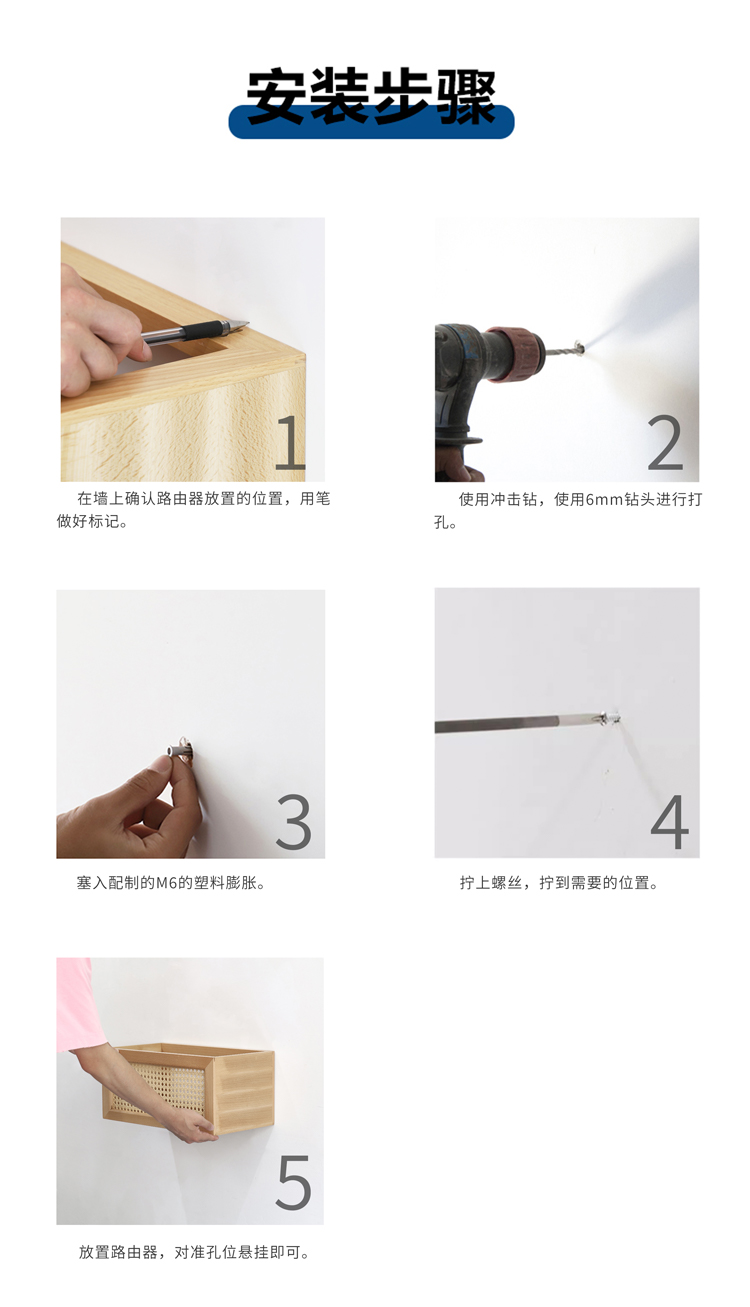 安装步骤

1

在墙上确认路由器放置的位置，用笔做好标记。

2

使用冲击钻，使用6mm钻头进行打孔。

3

塞入配制的M6的塑料膨胀。

4

拧上螺丝，拧到需要的位置。

5

放置路由器，对准孔位悬挂即可。