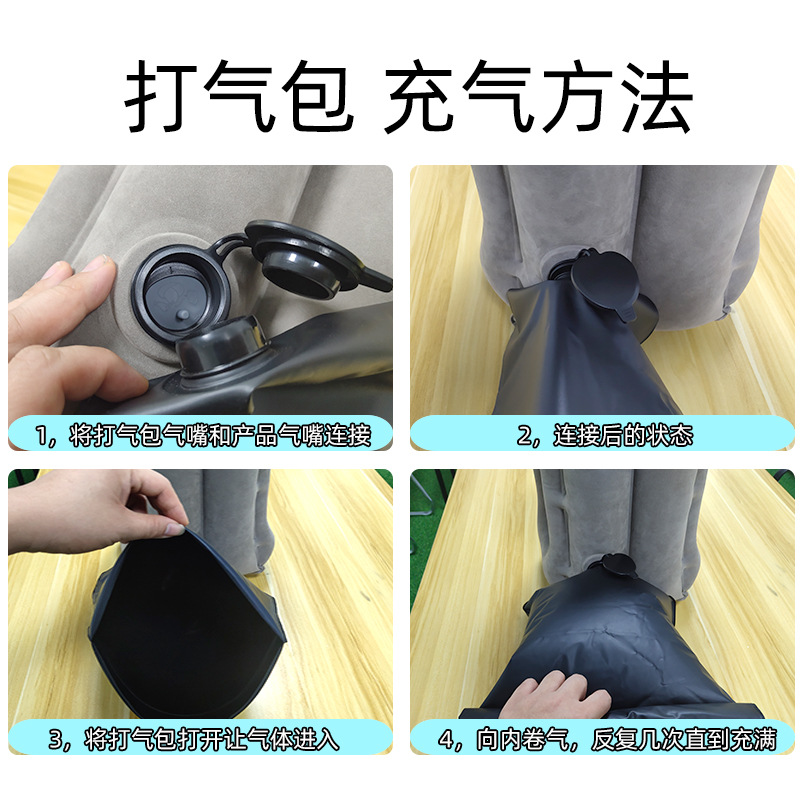 打气包 充气方法

1，将打气包气嘴和产品气嘴连接

2，连接后的状态

3，将打气包打开让气体进入

4，向内卷气，反复几次直到充满