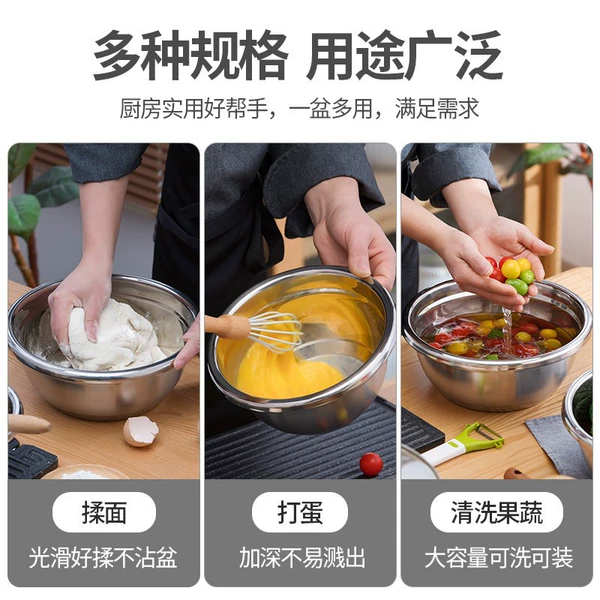 多种规格 用途广泛

厨房实用好帮手，一盆多用，满足需求

揉面

光滑好揉不沾盆

打蛋

加深不易溅出

清洗果蔬

大容量可洗可装