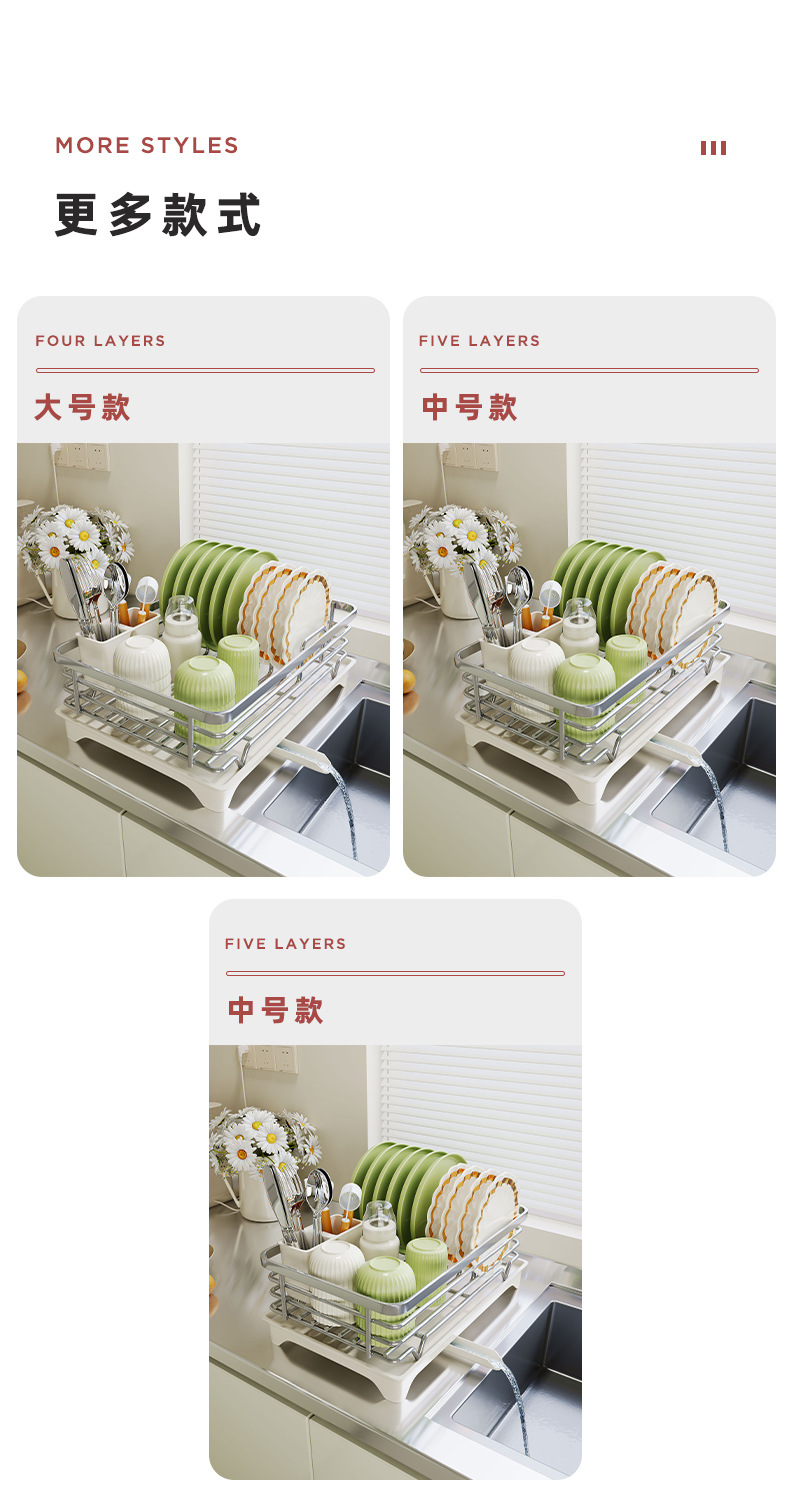 MORE STYLES

更多款式

FOUR LAYERS

大号款

FIVE LAYERS

中号款

FIVE LAYERS

中号款