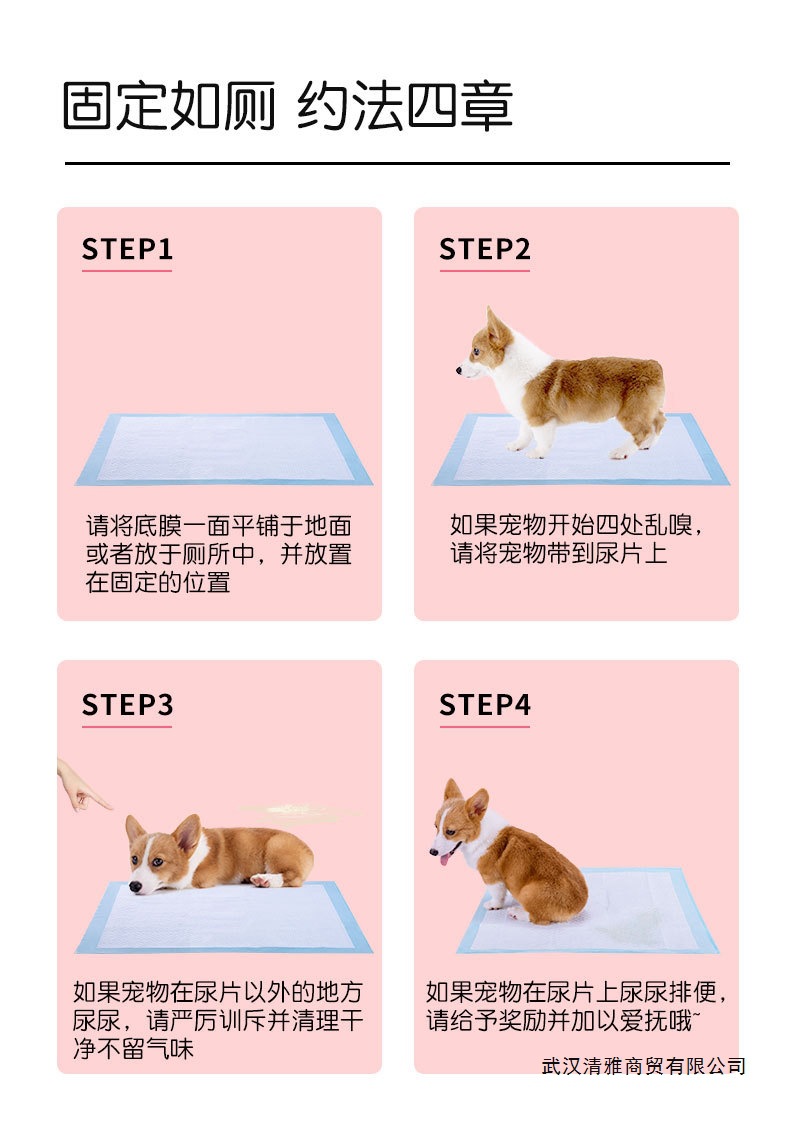 固定如厕 约法四章

STEP1

请将底膜一面平铺于地面或者放于厕所中，并放置在固定的位置

STEP2

如果宠物开始四处乱嗅，请将宠物带到尿片上

STEP3

如果宠物在尿片以外的地方尿尿，请严厉训斥并清理干净不留气味

STEP4

如果宠物在尿片上尿尿排便，请给予奖励并加以爱抚哦~

武汉清雅商贸有限公司