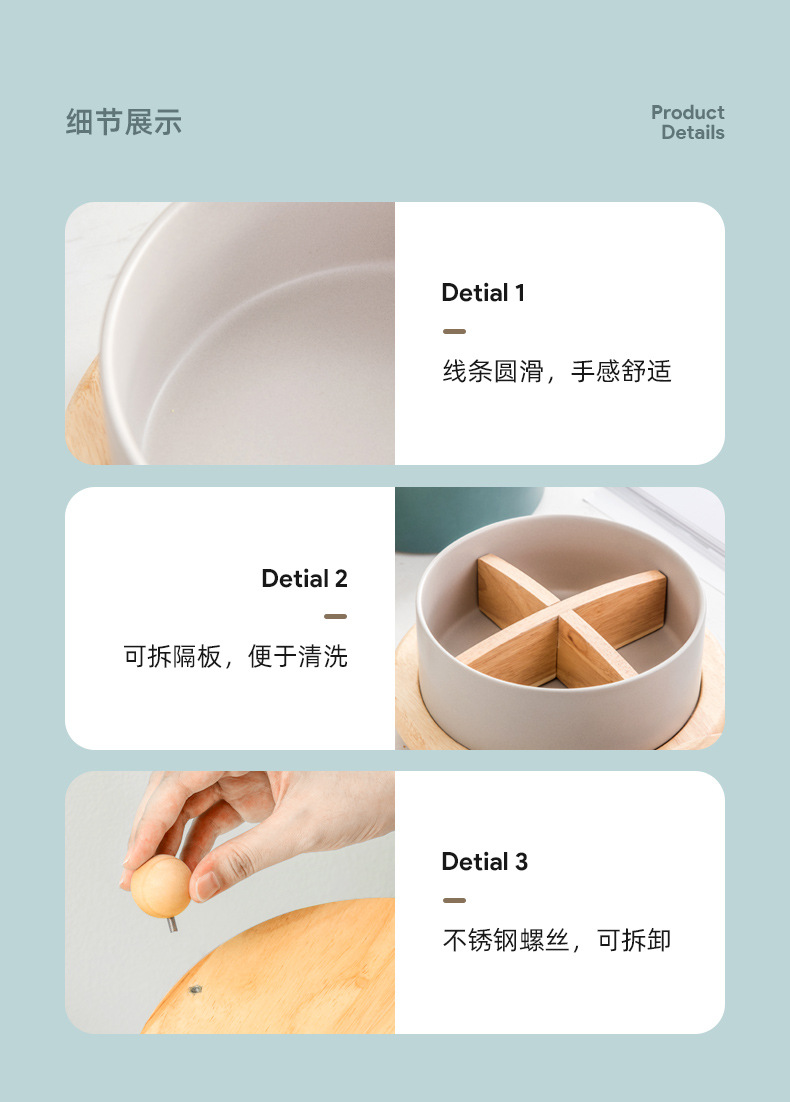 细节展示

Product Details

Detial 1

线条圆滑，手感舒适

Detial 2

可拆隔板，便于清洗

Detial 3

不锈钢螺丝，可拆卸