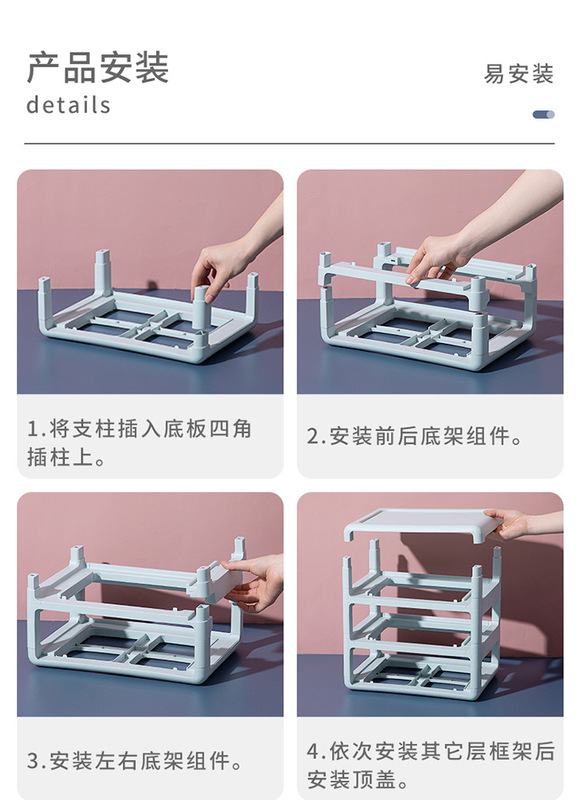 产品安装
details

易安装

1.将支柱插入底板四角插柱上。

2.安装前后底架组件。

3.安装左右底架组件。

4.依次安装其它层框架后安装顶盖。