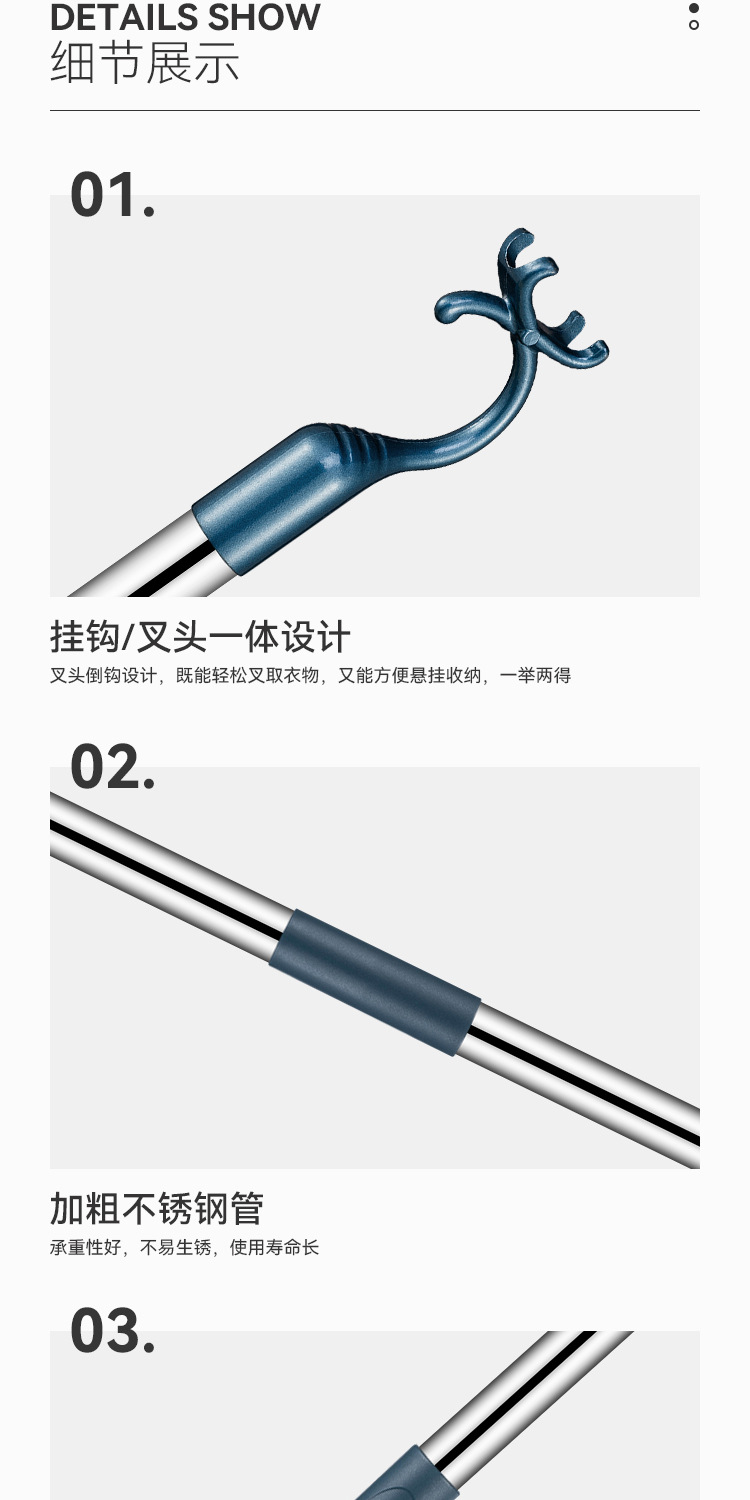 DETAILS SHOW
细节展示

01.

挂钩/叉头一体设计
叉头倒钩设计，既能轻松叉取衣物，又能方便悬挂收纳，一举两得

02.

加粗不锈钢管
承重性好，不易生锈，使用寿命长

03.