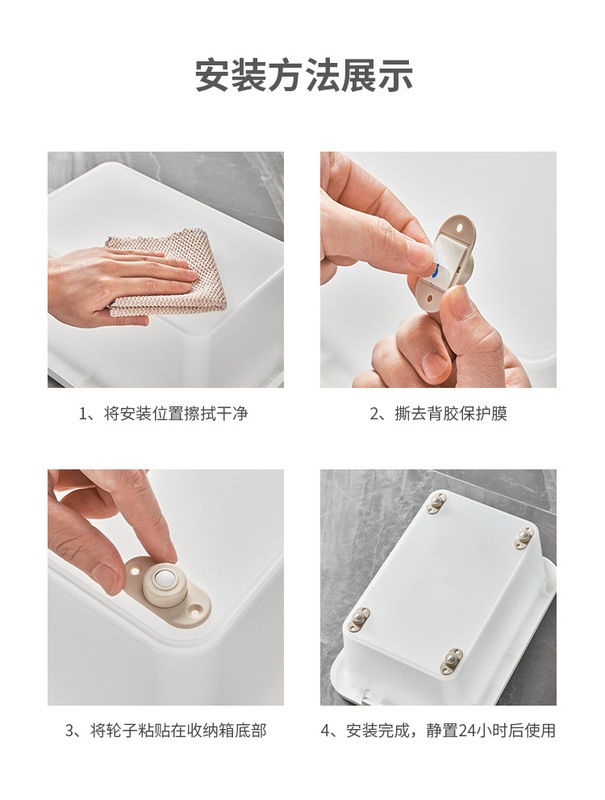 安装方法展示

1、将安装位置擦拭干净

2、撕去背胶保护膜

3、将轮子粘贴在收纳箱底部

4、安装完成，静置24小时后使用