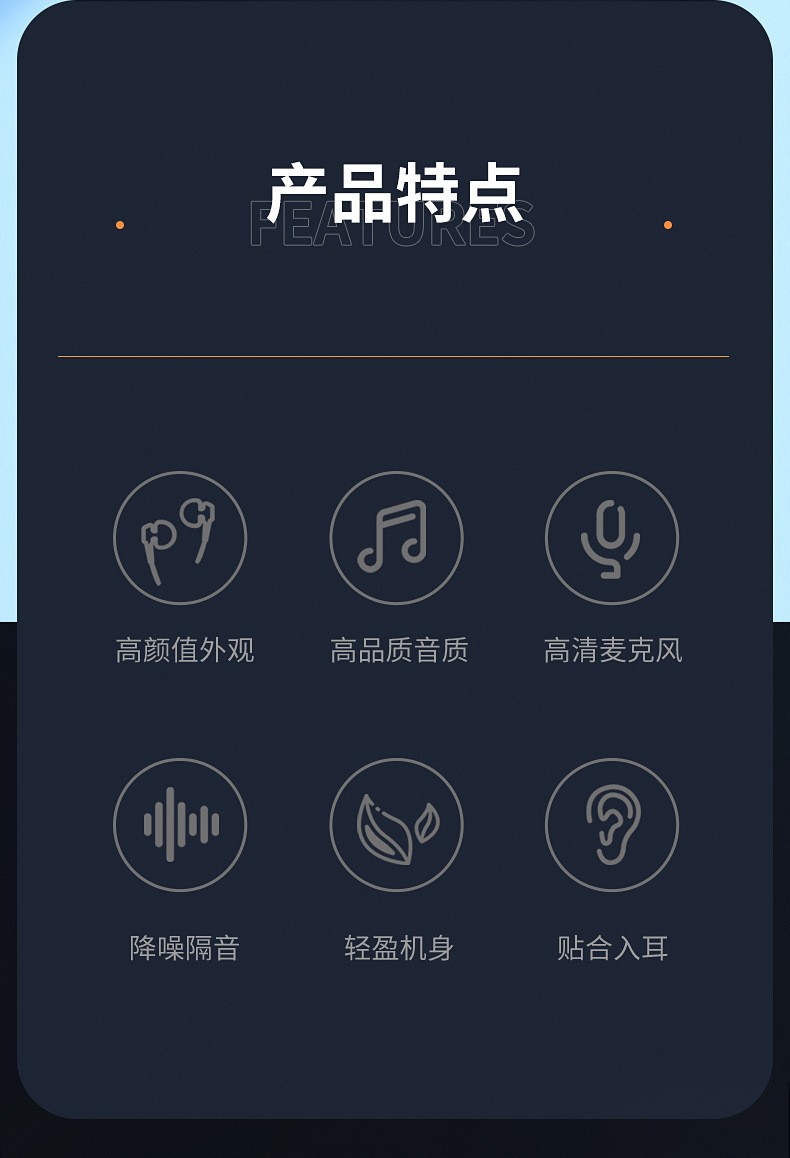 产品特点

FEATURES

高颜值外观 高品质音质 高清麦克风

降噪隔音 轻盈机身 贴合入耳