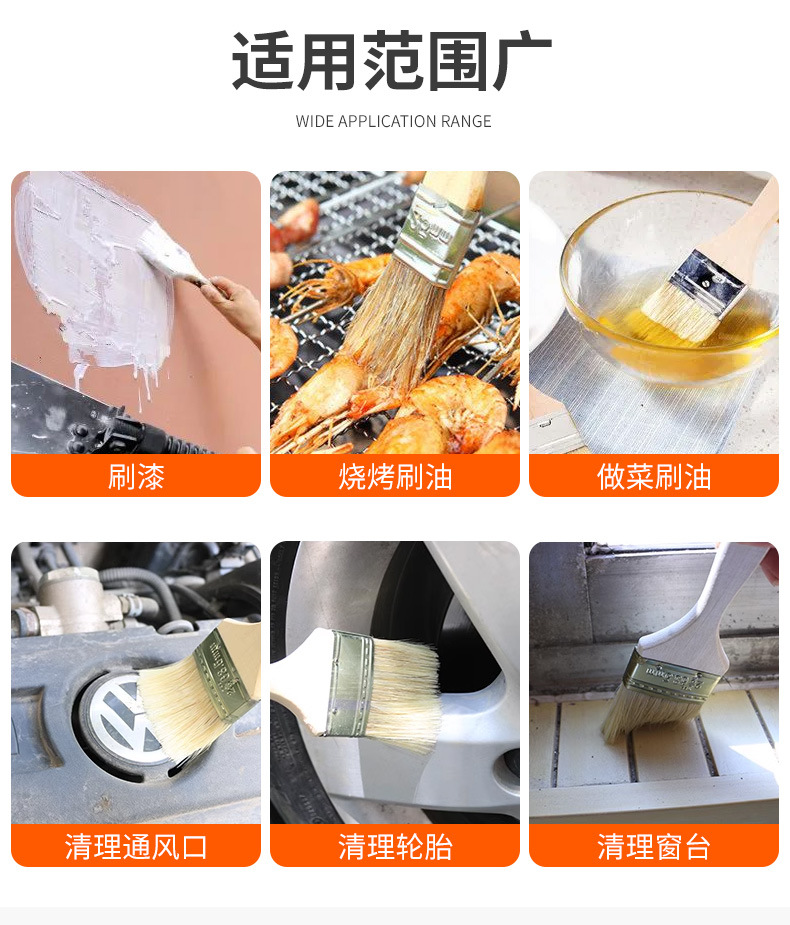 适用范围广

WIDE APPLICATION RANGE

刷漆

烧烤刷油

做菜刷油

清理通风口

清理轮胎

清理窗台